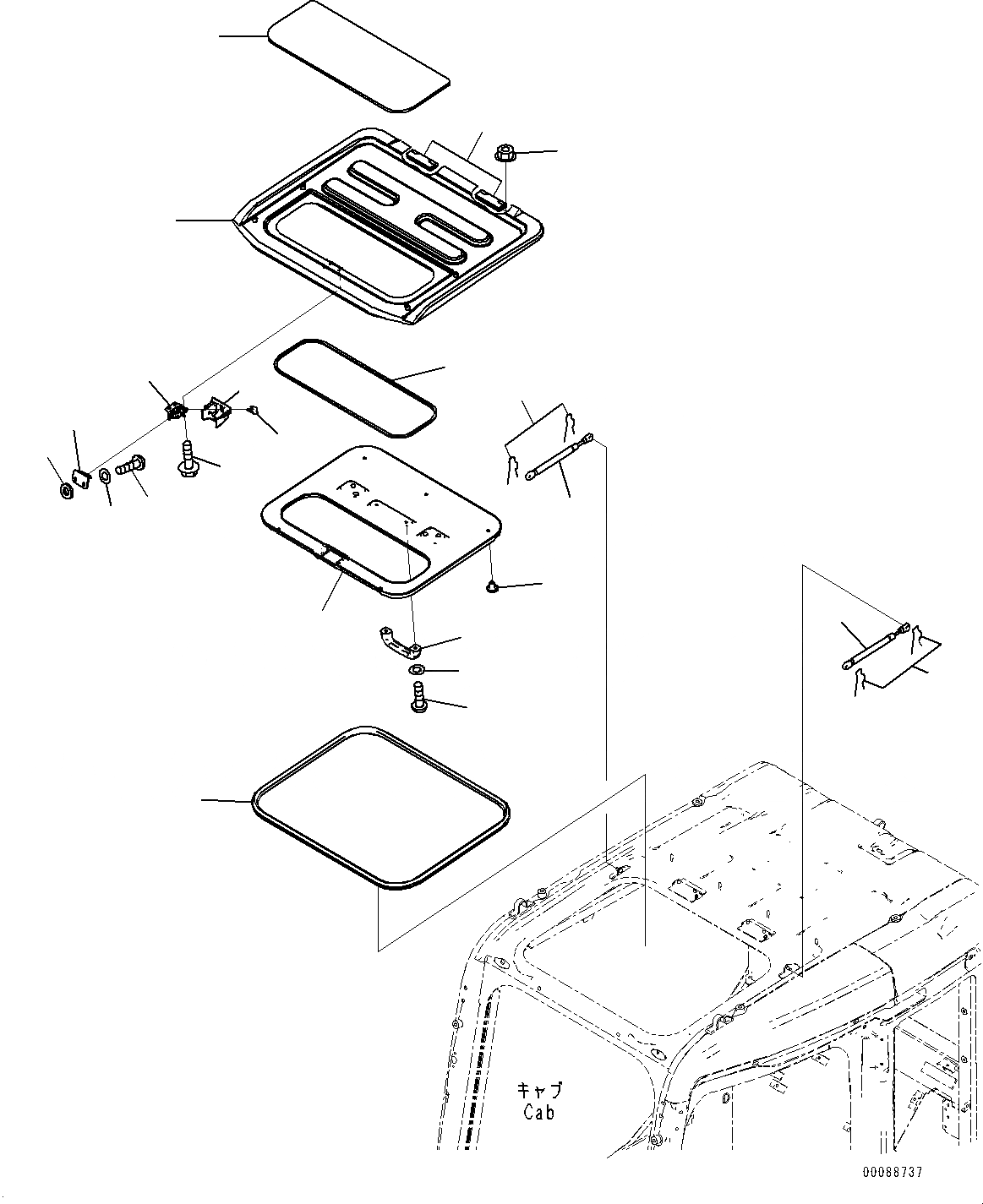 キャブ
Cab

00088737