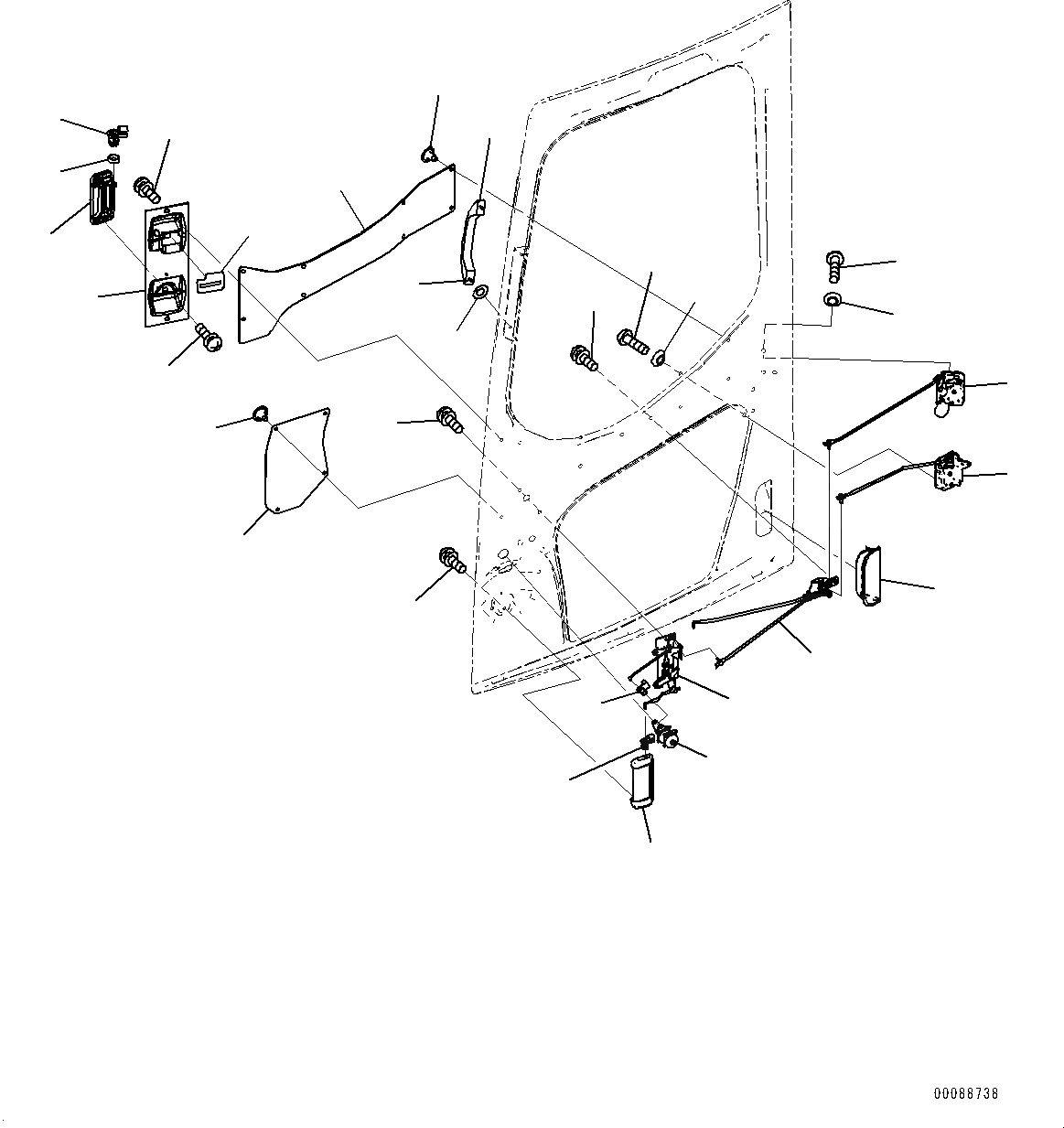 00088738