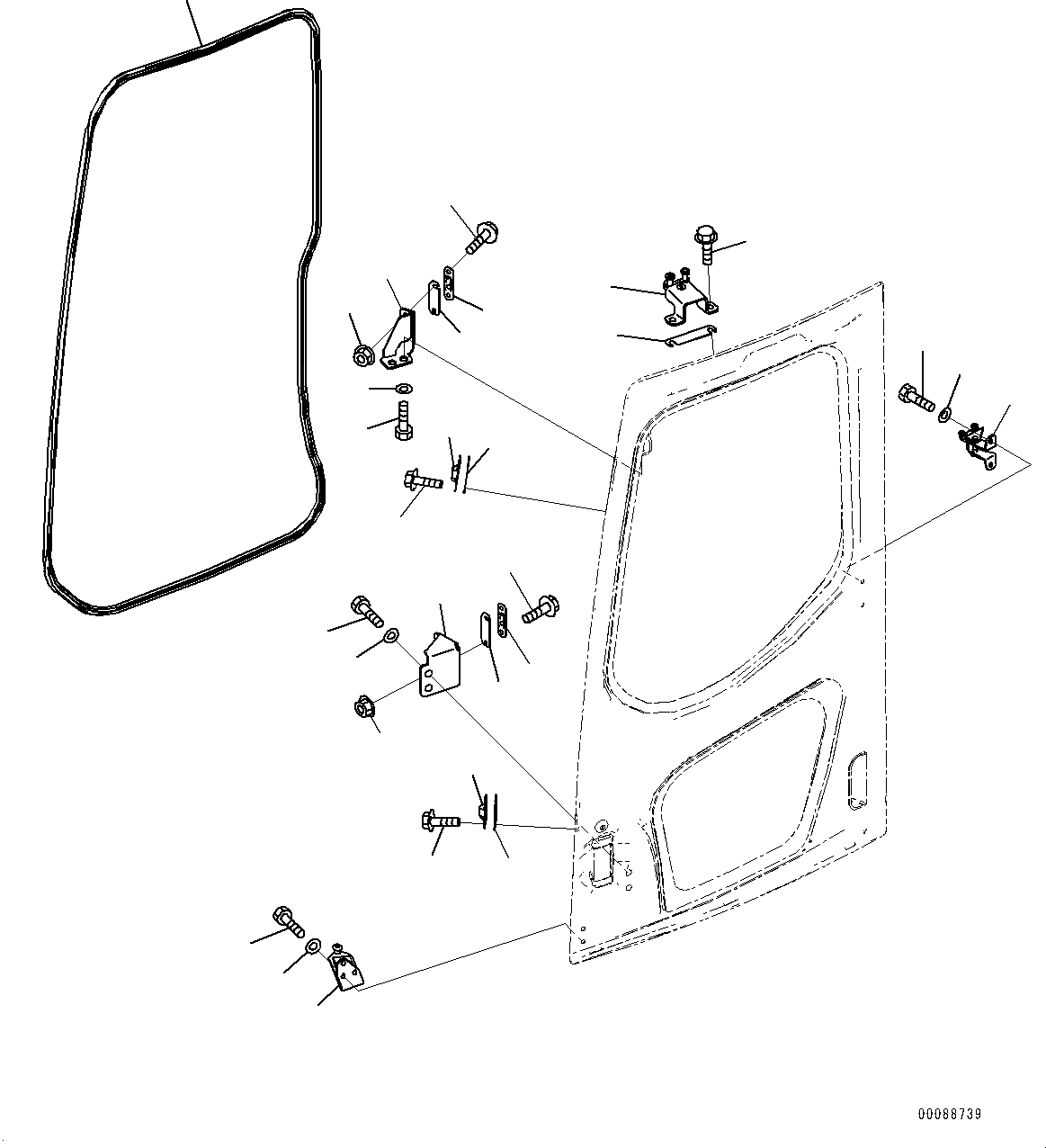 00088739