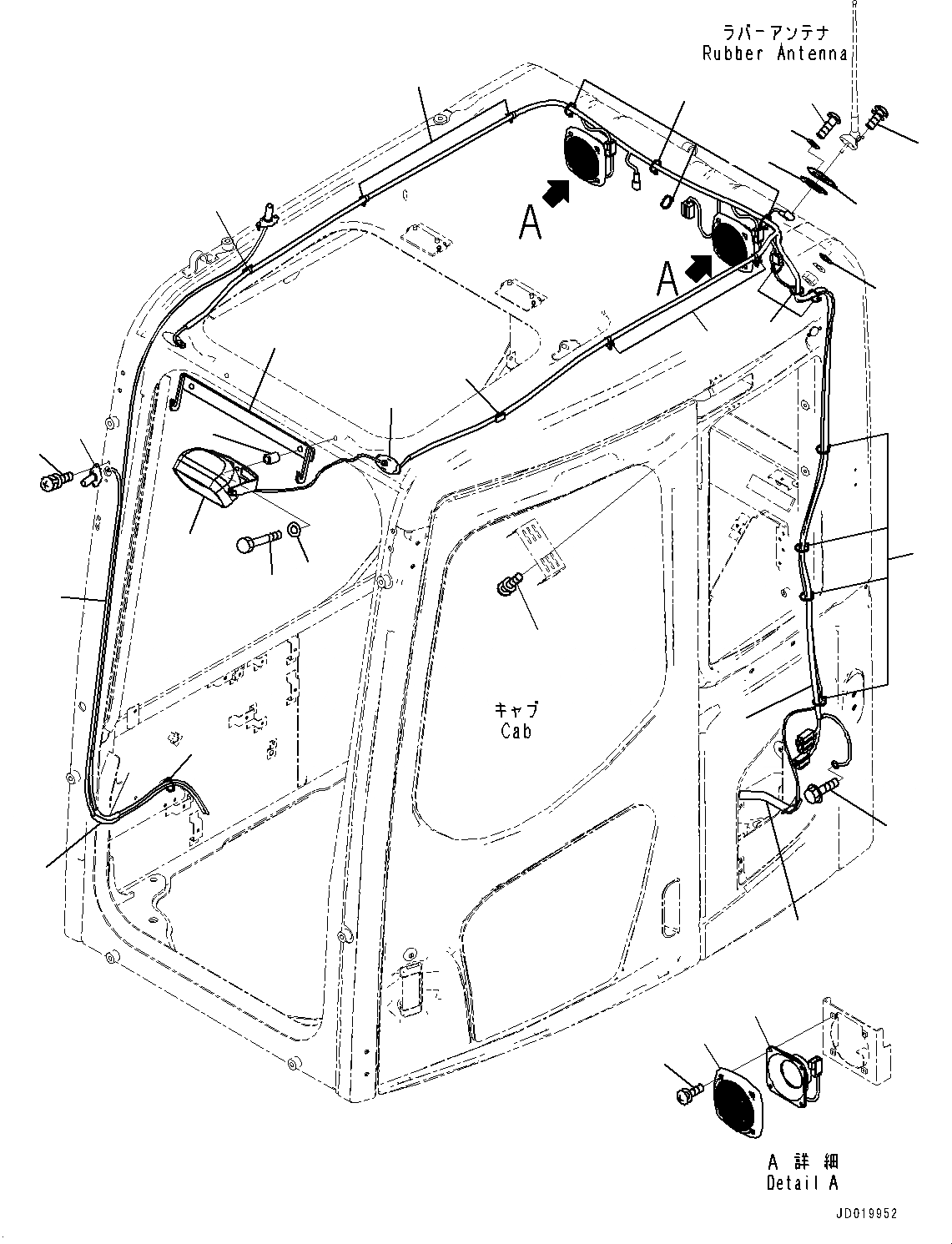 ラバーアンテナ
Rubber Antenna

A

A

キャブ
Cab

A 詳細
Detail A

JD019952