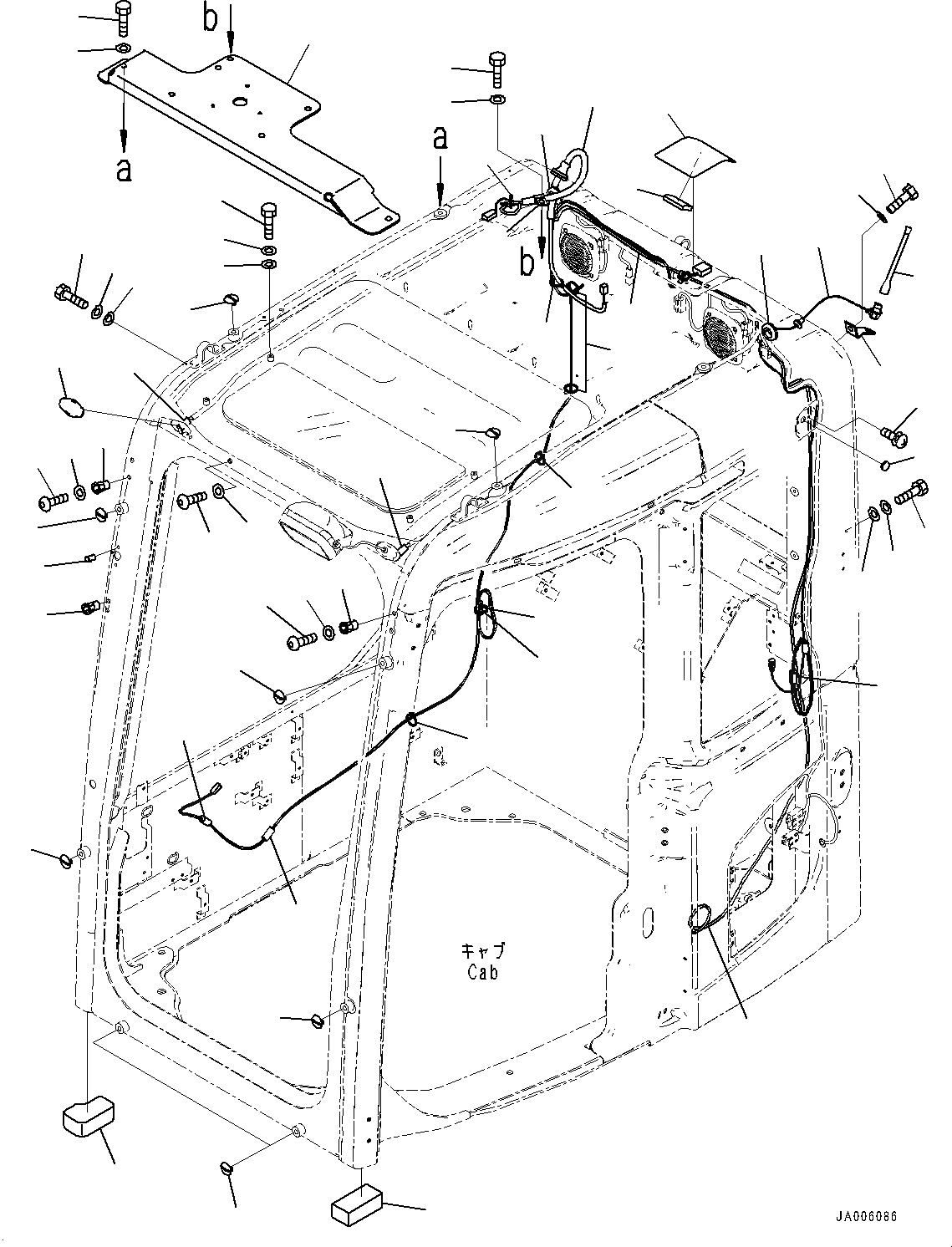 b
a
a
b
キャブ
Cab
JA006086