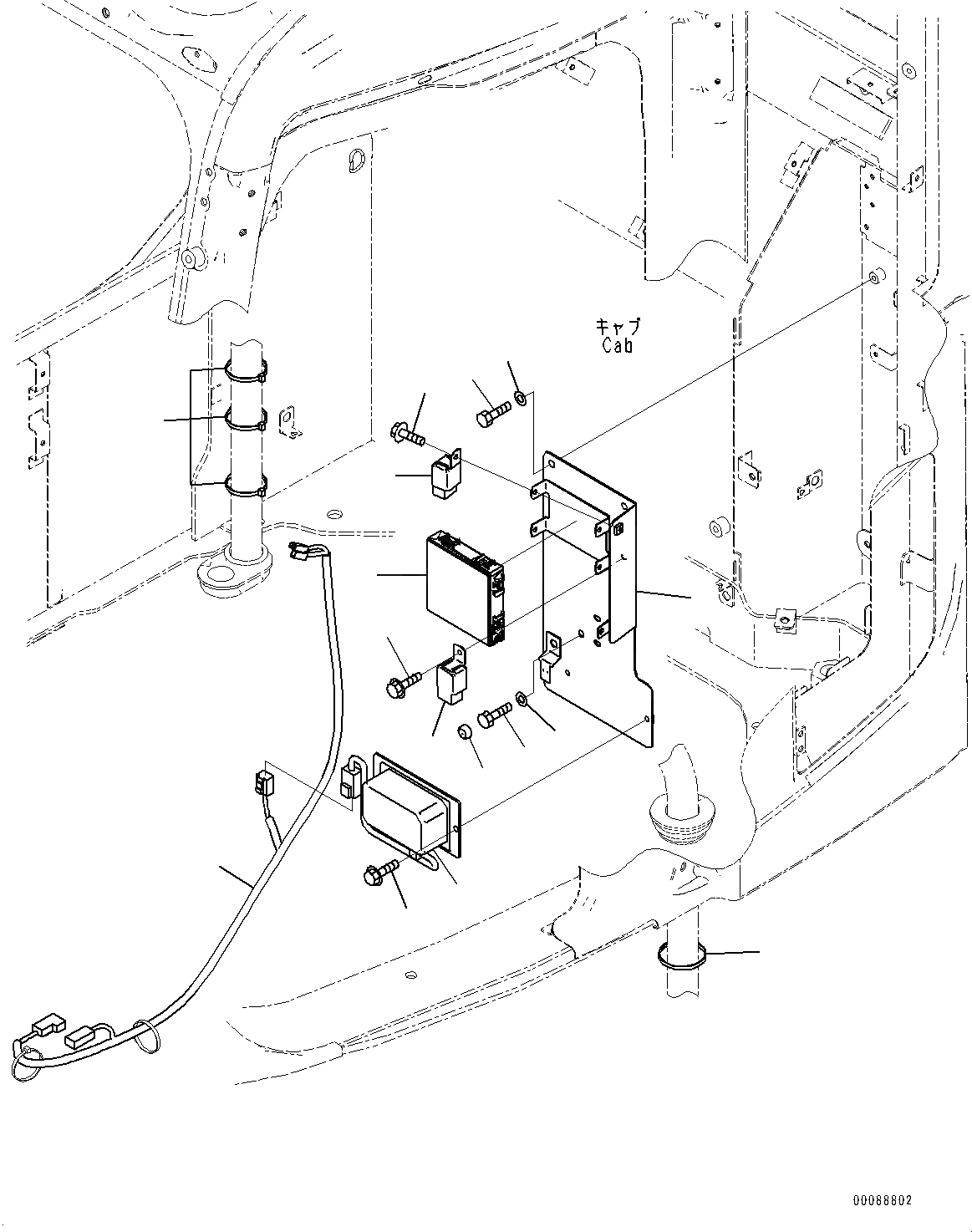 キャブ
Cab

00088802