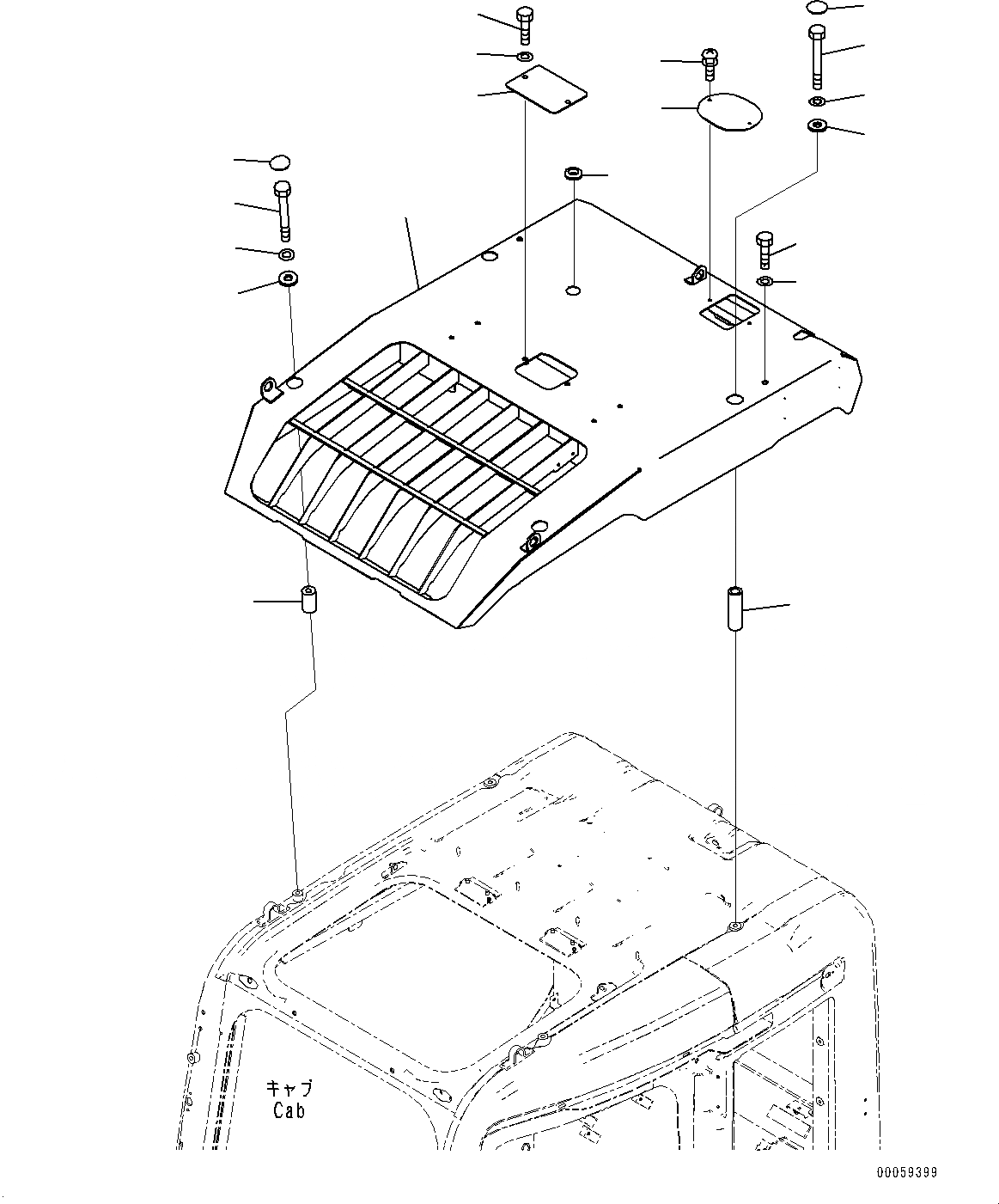 キャブ
Cab

00059399