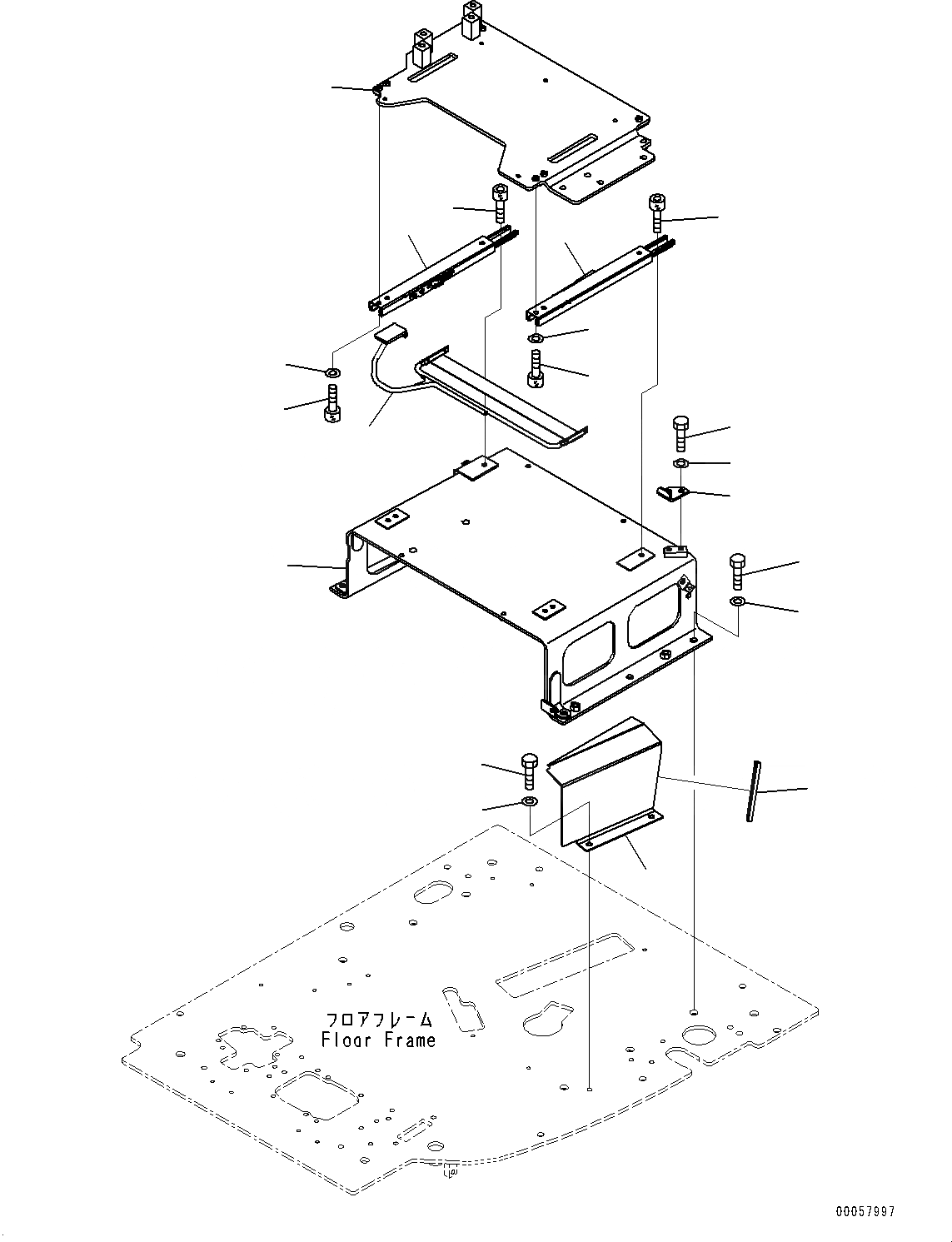 フロアフレーム
Floor Frame

00057997