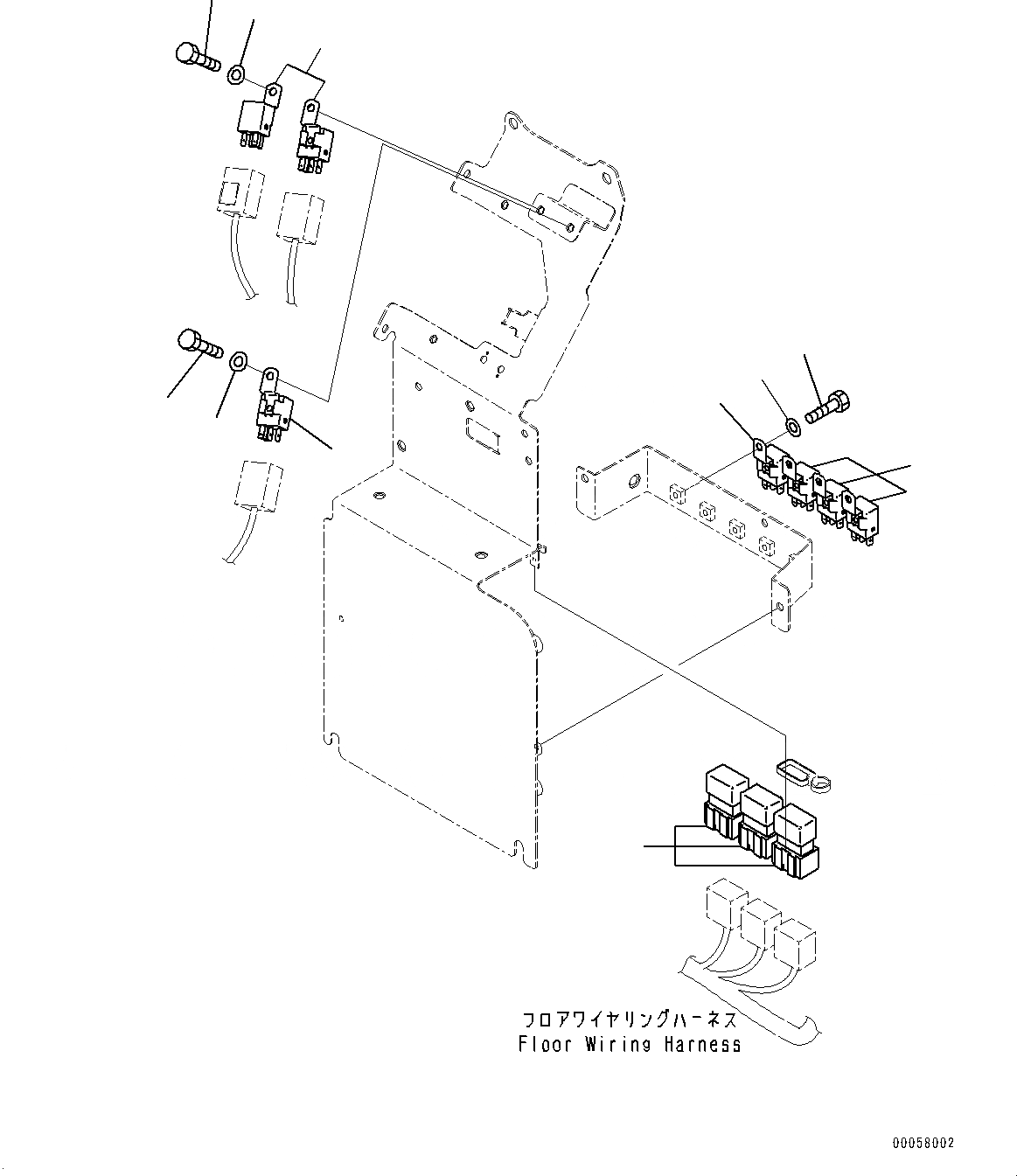 フロアワイヤリングハーネス
Floor Wiring Harness

00058002