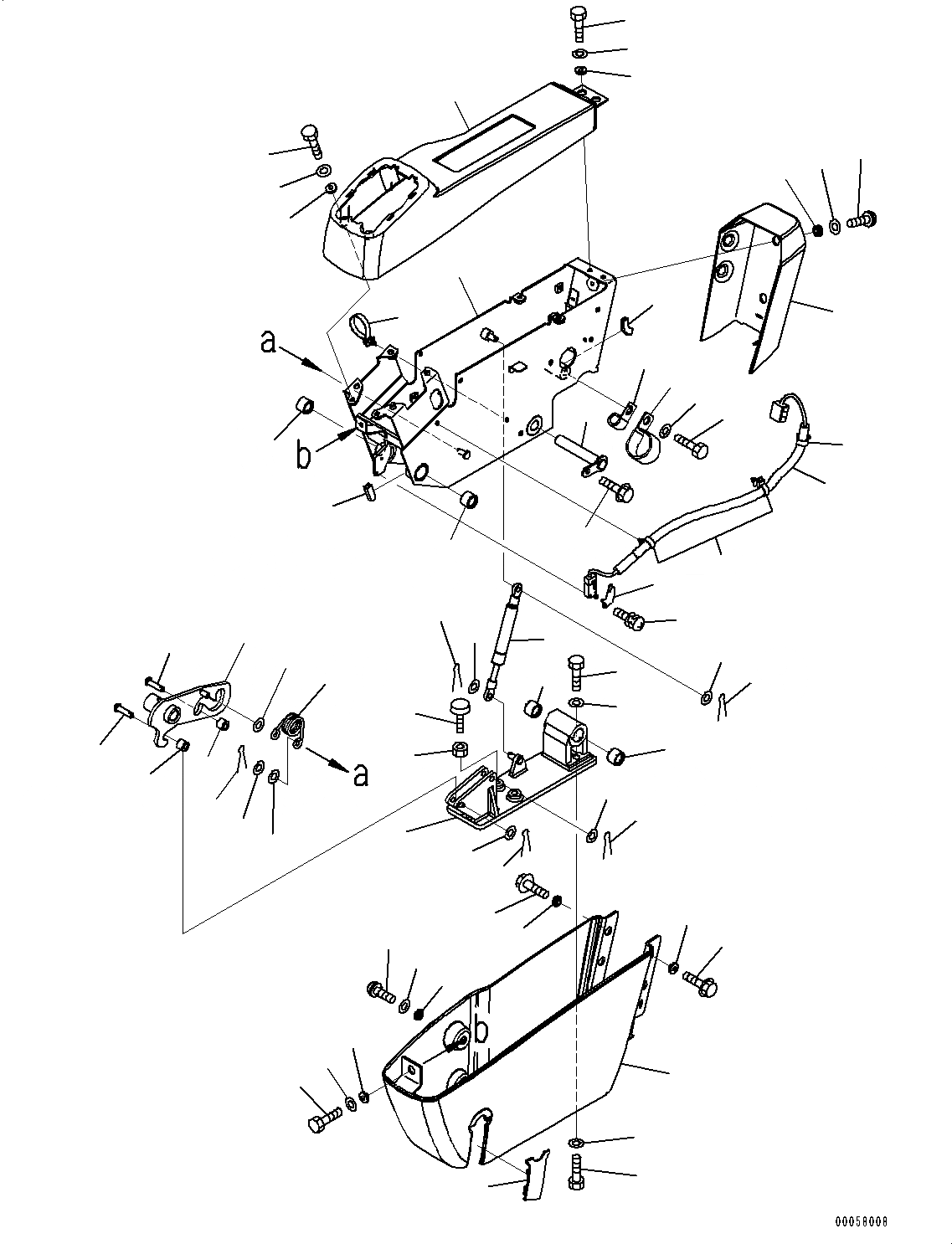 a
b
a
b
00058008