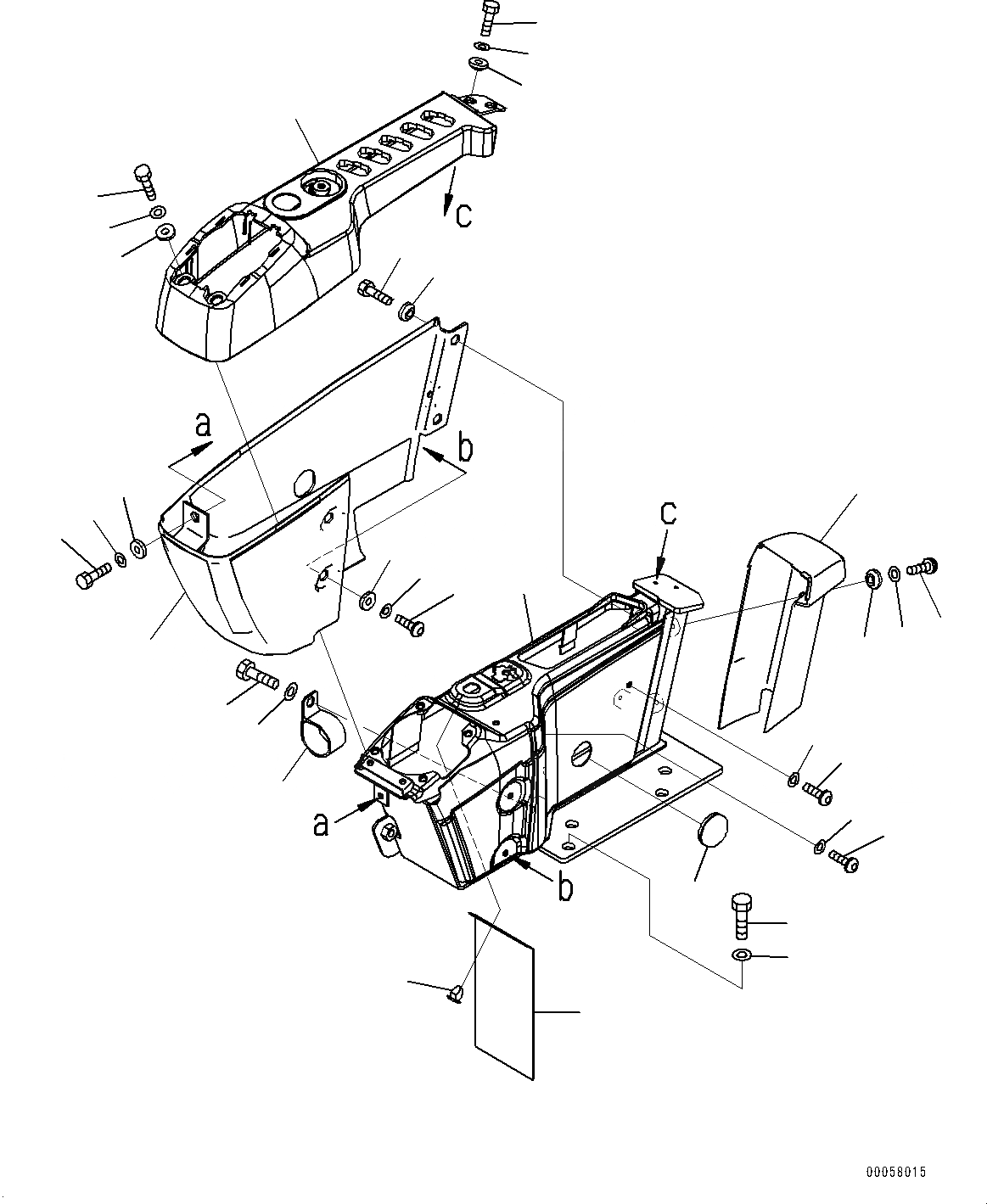 c

a

b

c

a

b

00058015