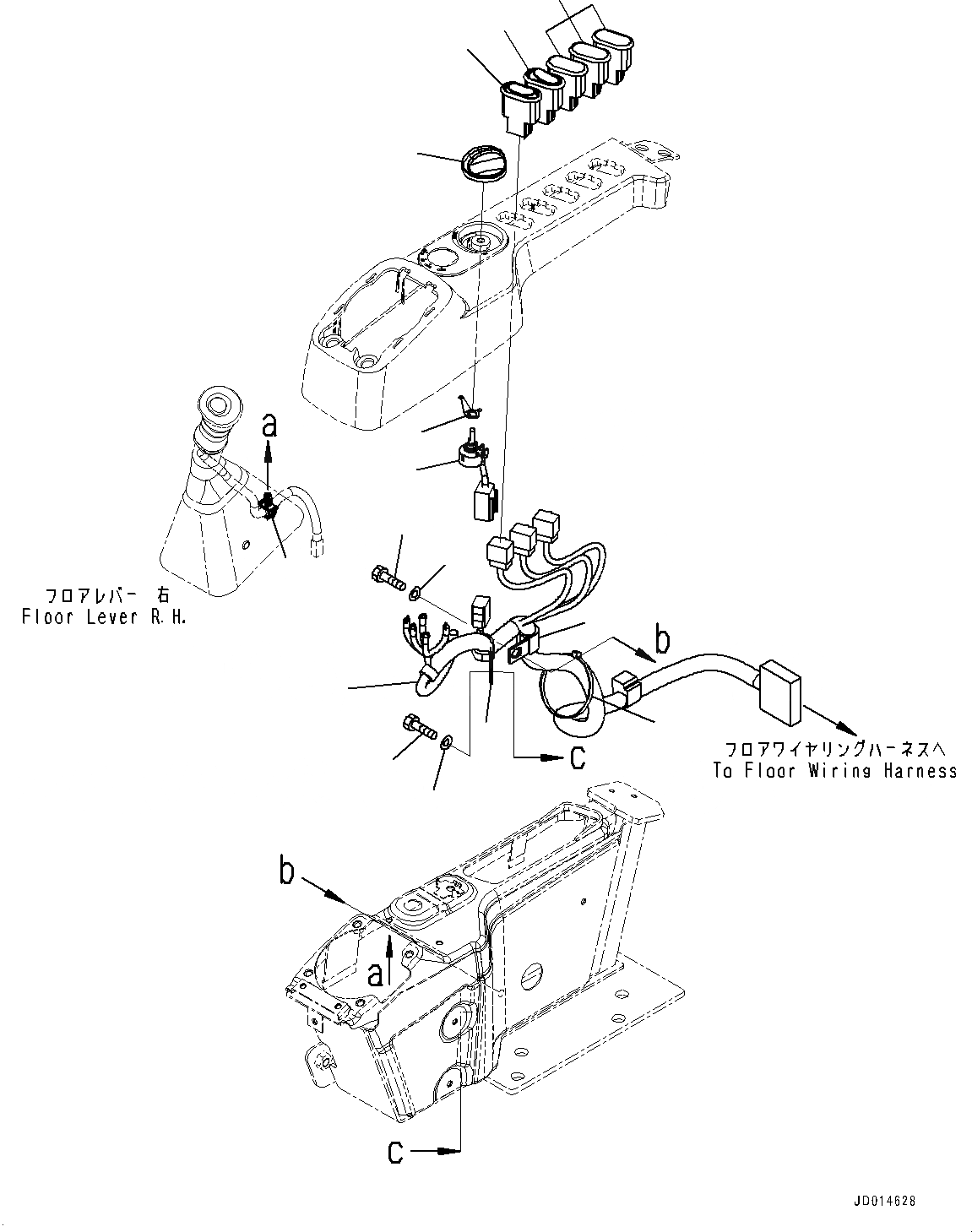 a

フロアレバー 右
Floor Lever R.H.

b

c

フロアワイヤリングハーネスへ
To Floor Wiring Harness

b

a

c

JD014628