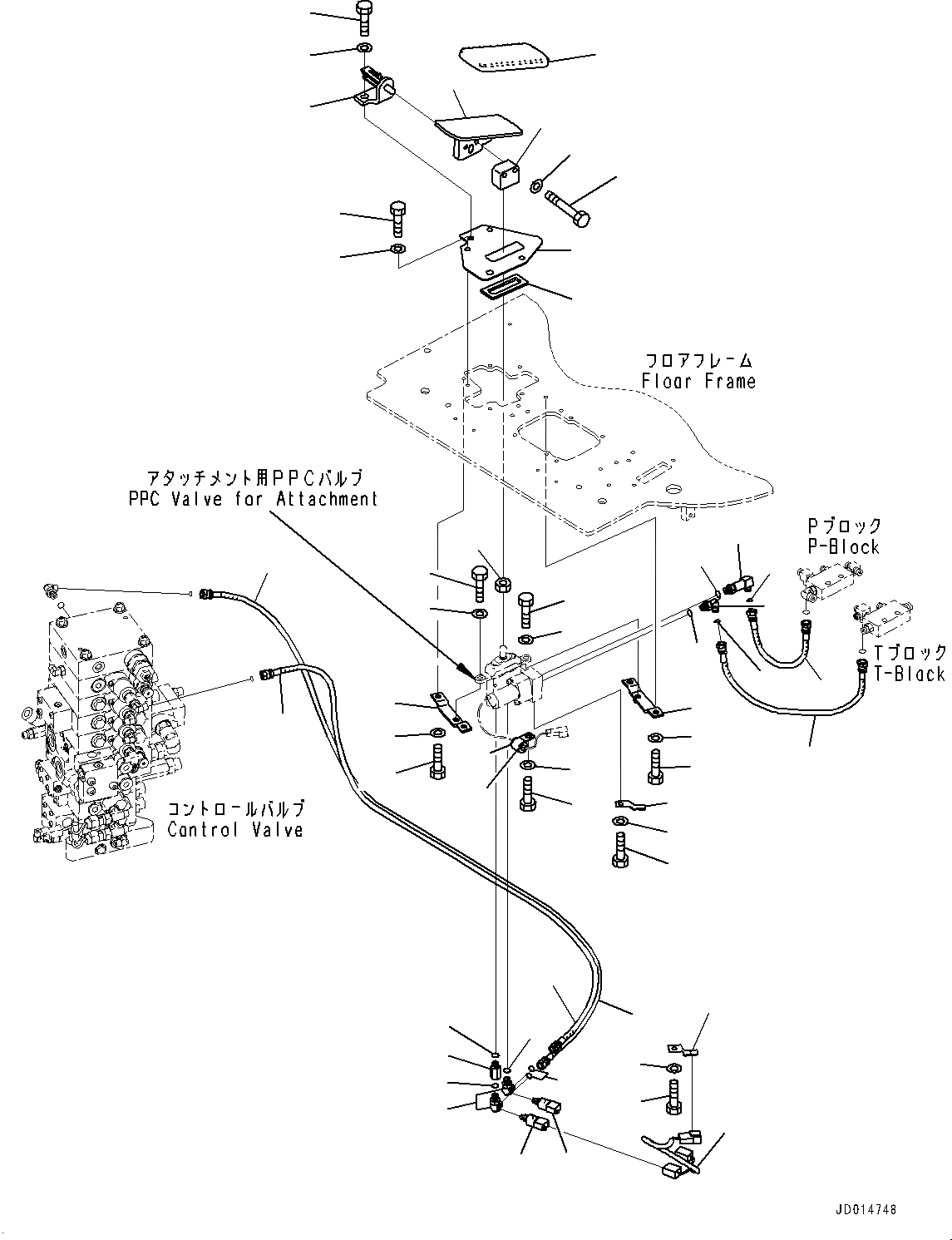 フロアフレーム
Floor Frame

アタッチメント用PPCバルブ
PPC Valve for Attachment

Pブロック
P-Block

Tブロック
T-Black

コントロールバルブ
Control Valve

JD014748