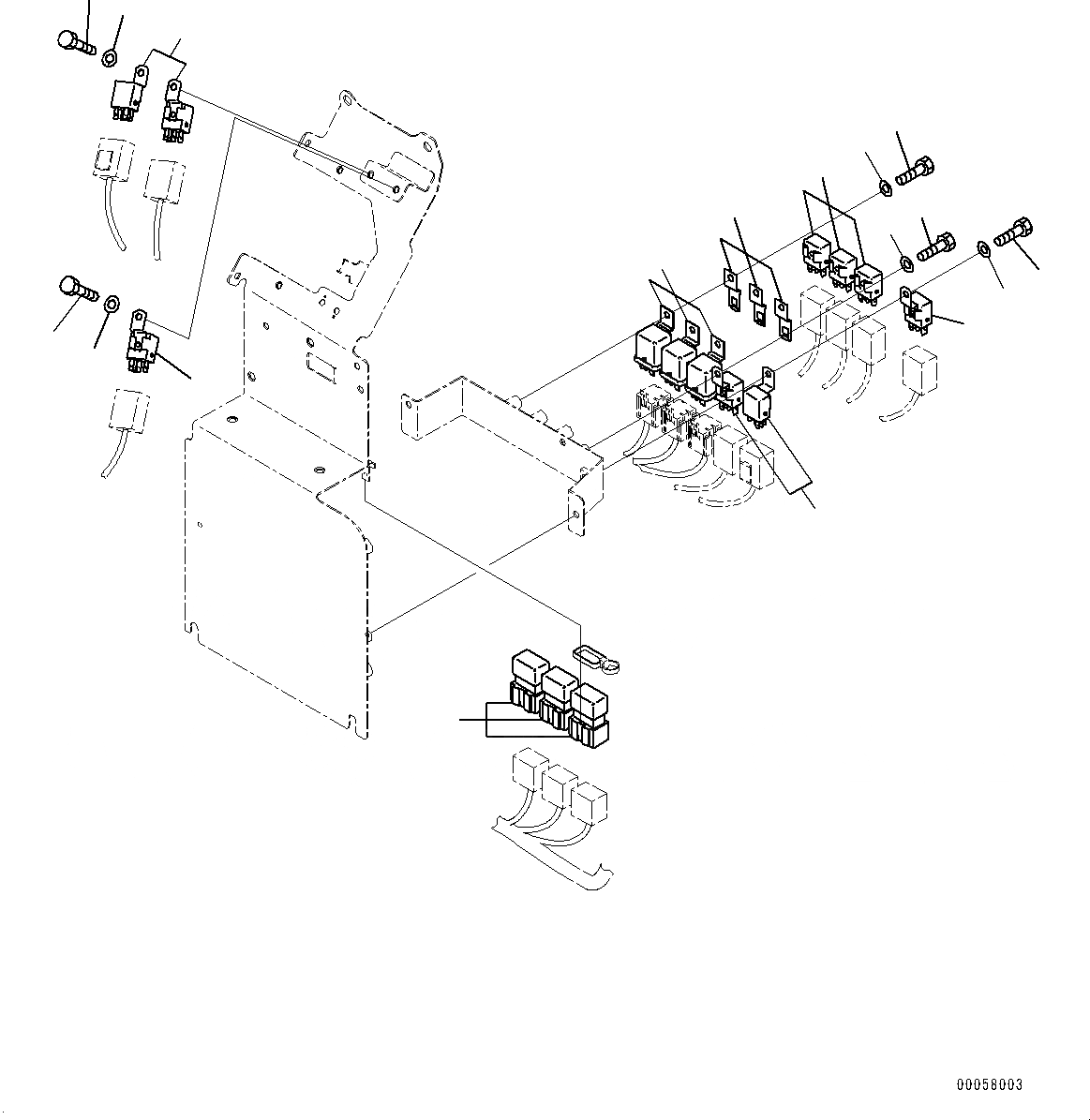 00058003