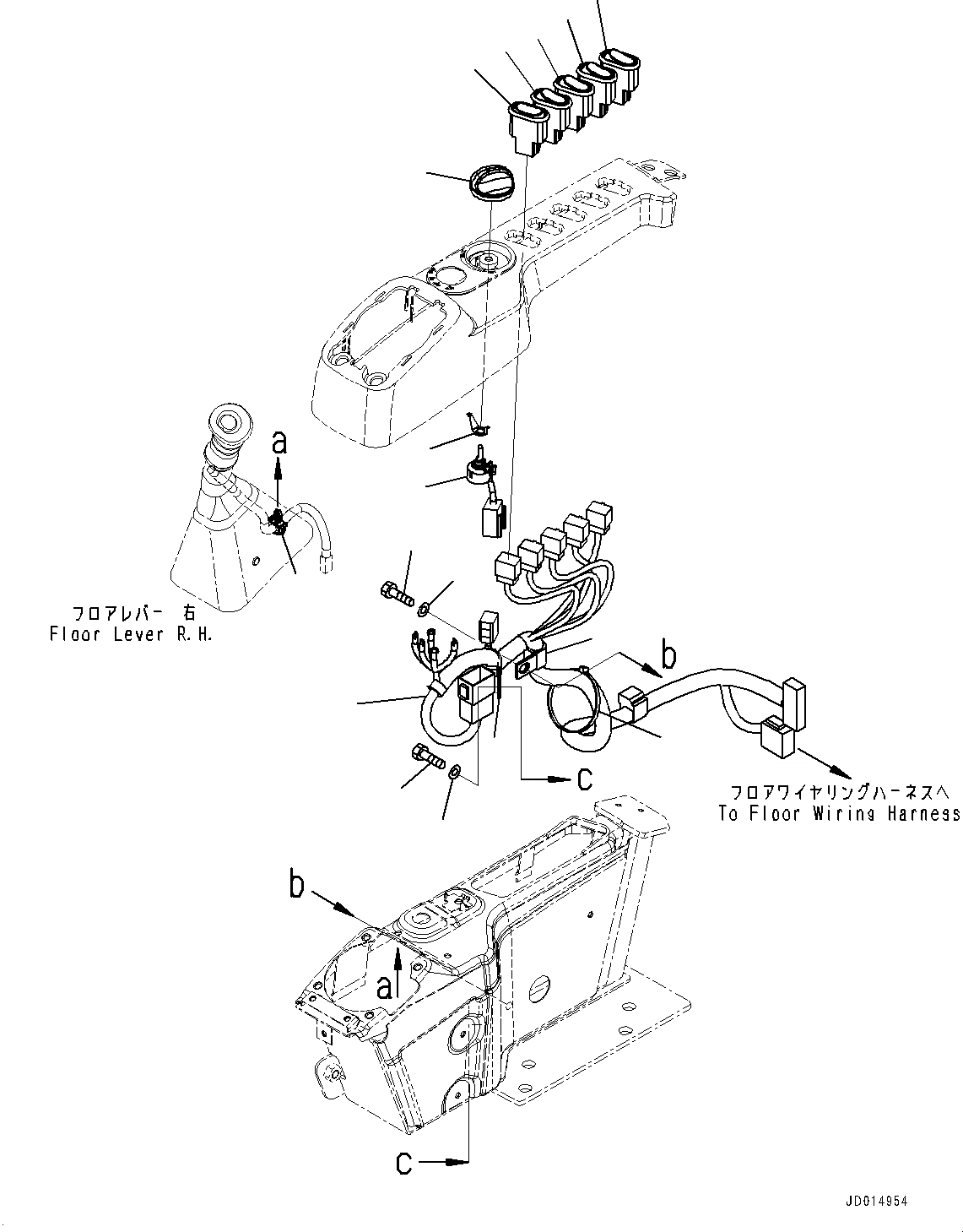 a

フロアレバー 右
Floor Lever R.H.

b

c

フロアワイヤリングハーネスへ
To Floor Wiring Harness

b

a

c

JD014954