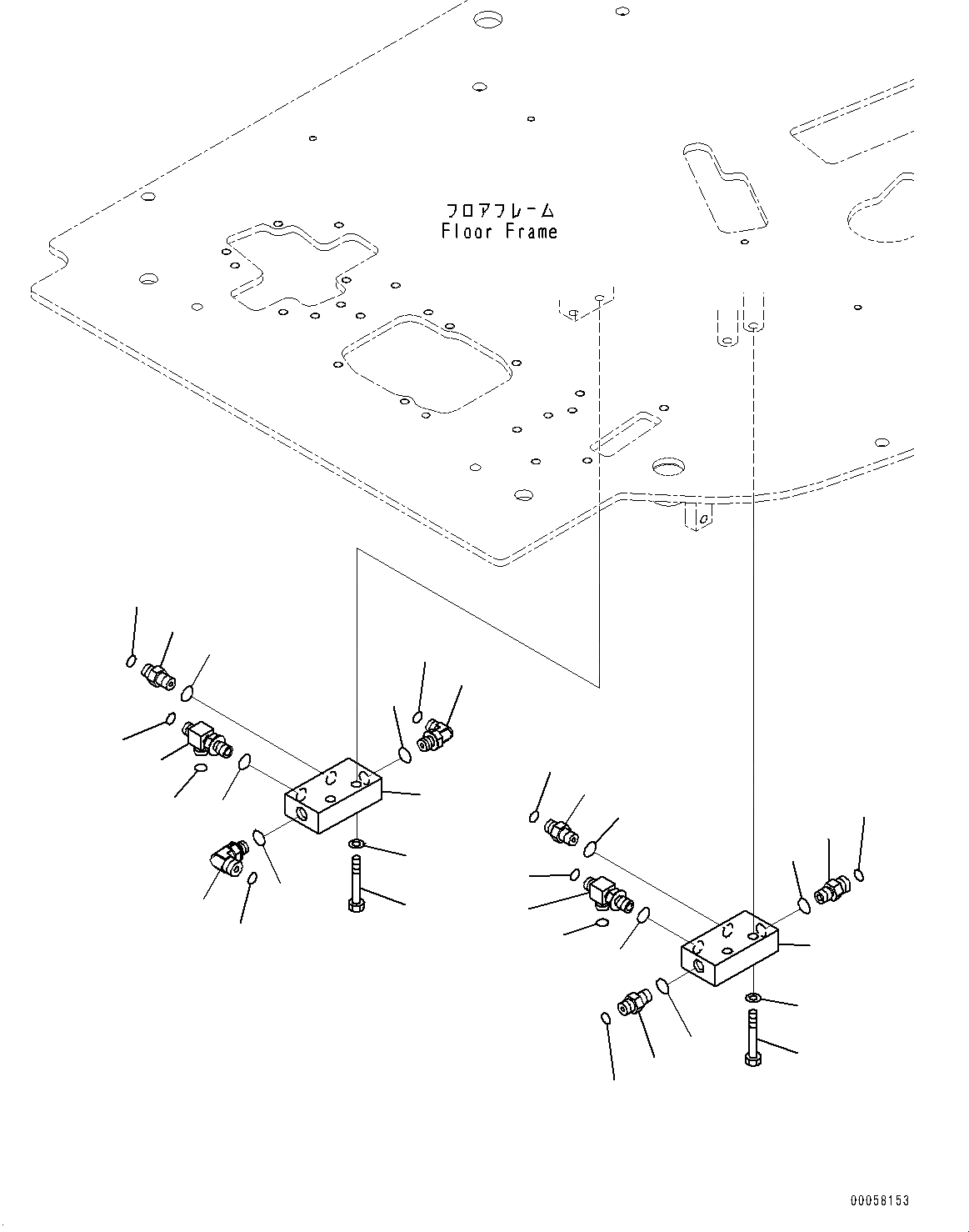 フロアフレーム
Floor Frame

00058153