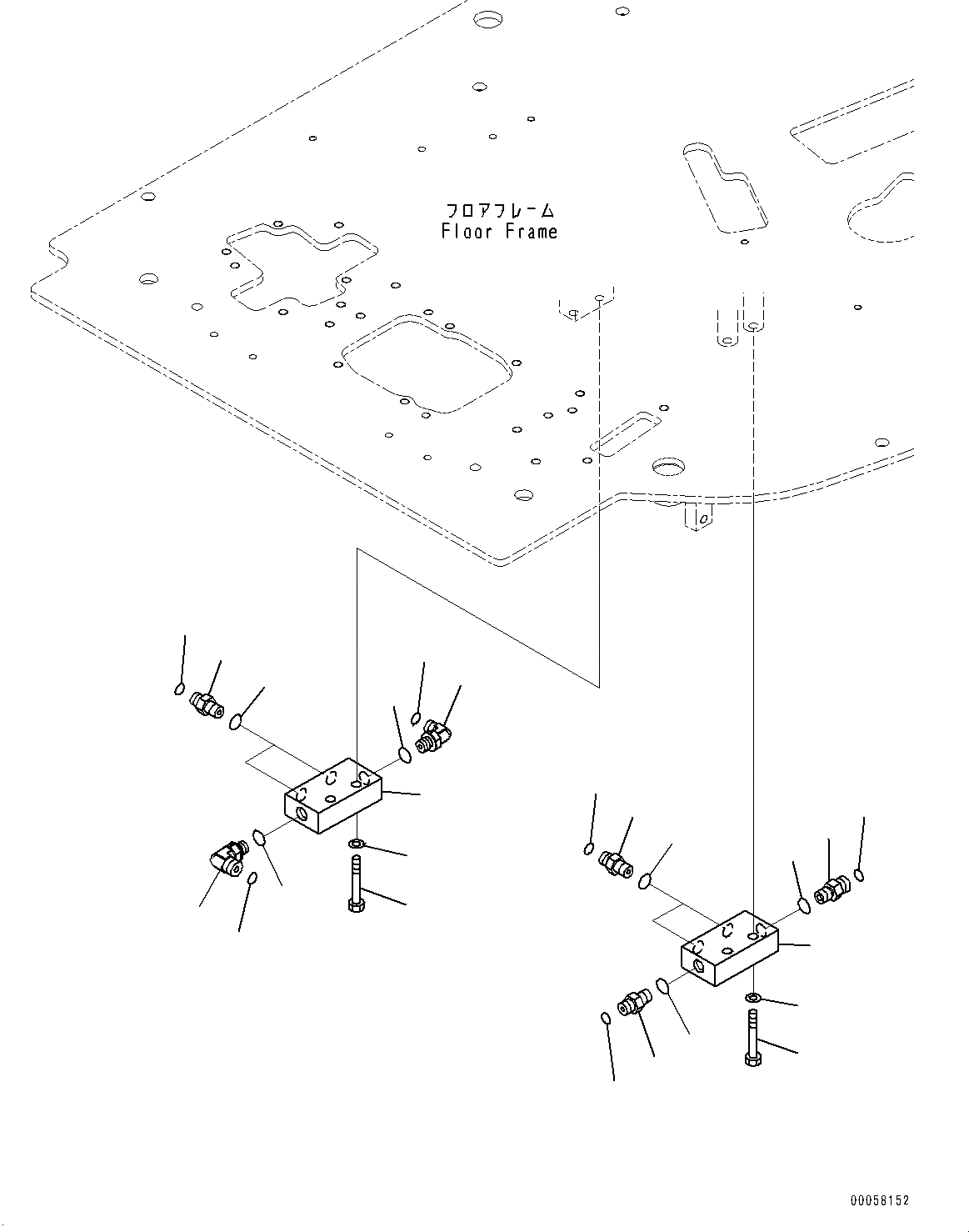 フロアフレーム
Floor Frame

00058152