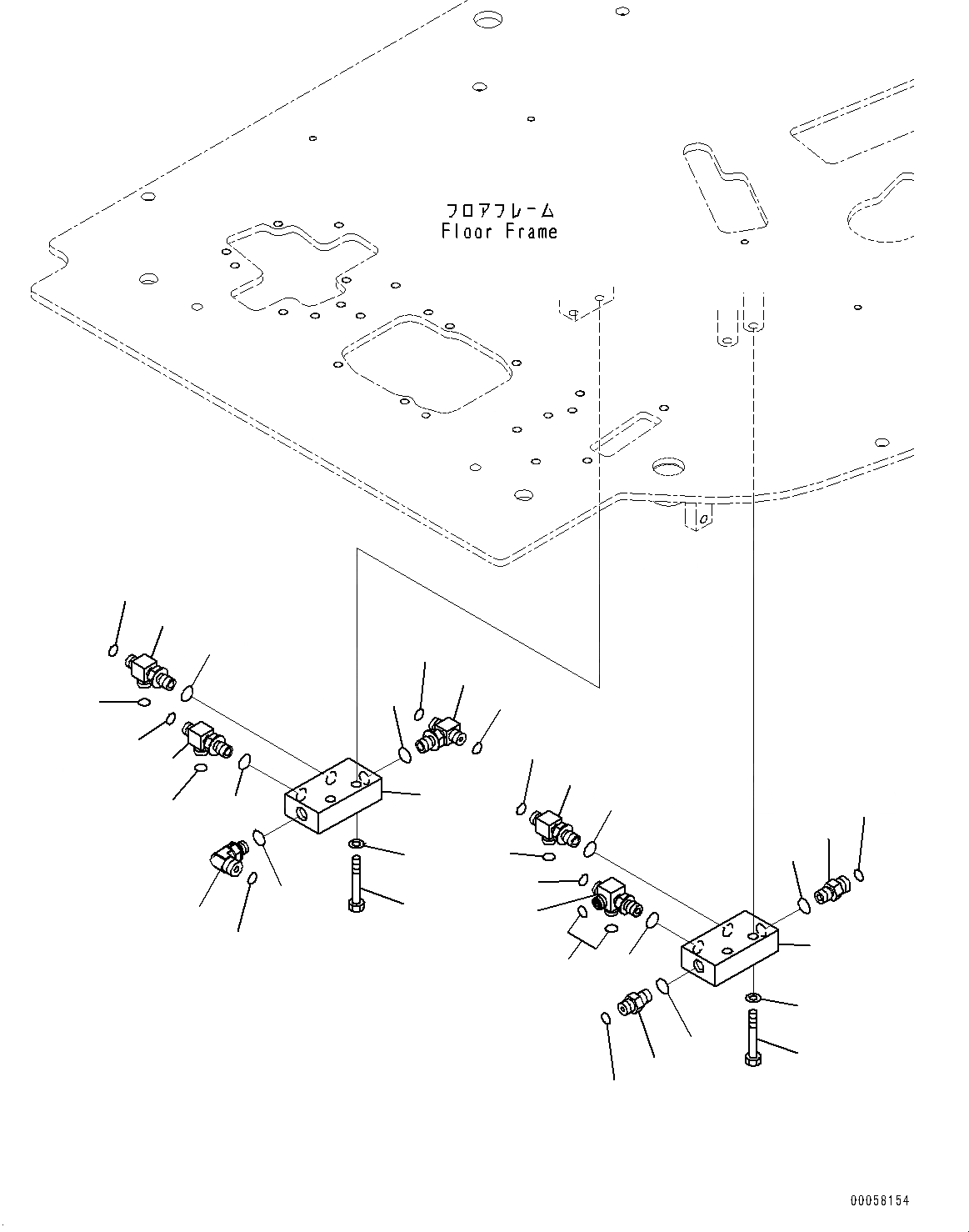 フロアフレーム
Floor Frame

00058154