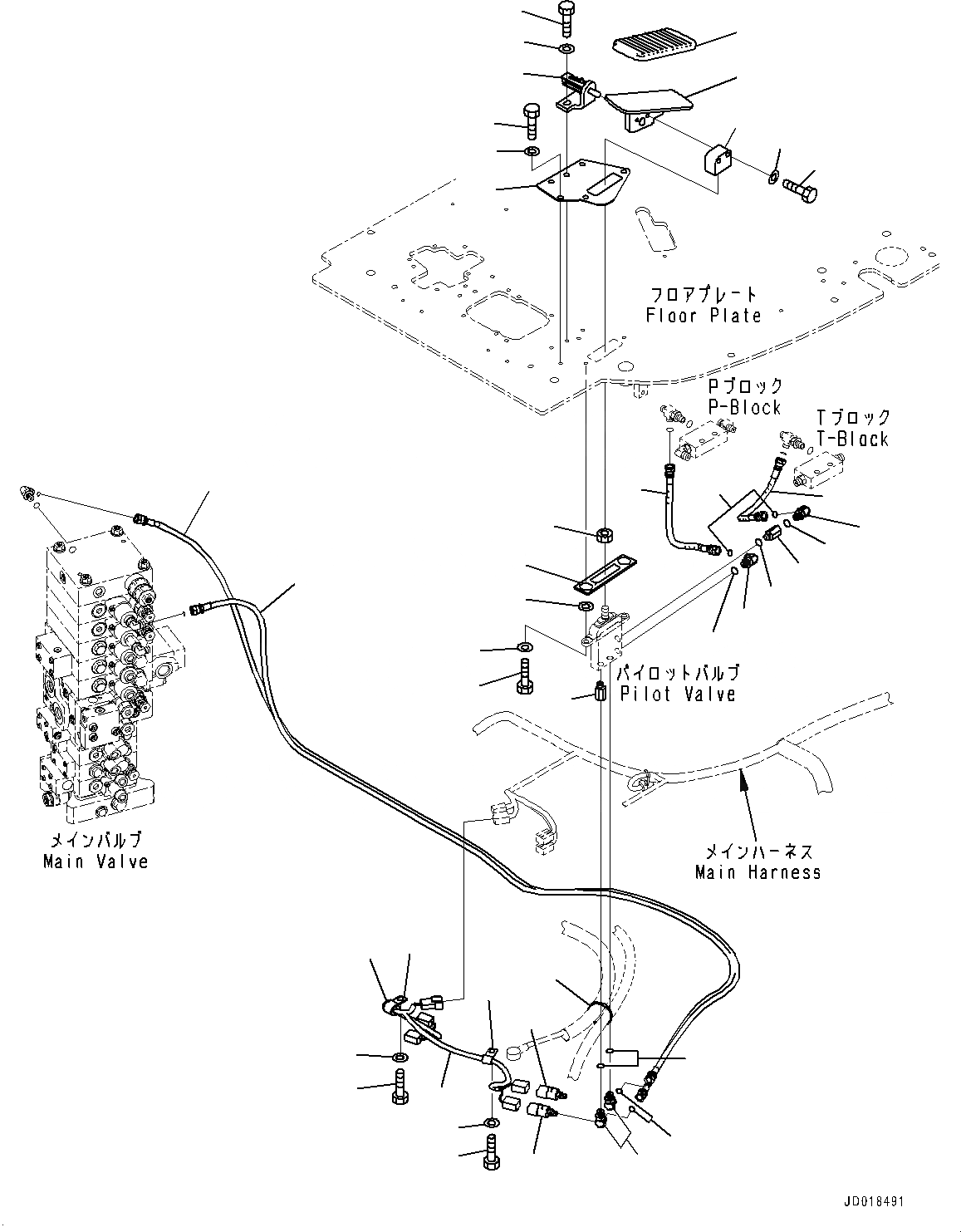 フロアプレート
Floor Plate

Pブロック
P-Block

Tブロック
T-Block

パイロットバルブ
Pilot Valve

メインバルブ
Main Valve

メインハーネス
Main Harness

JD018491