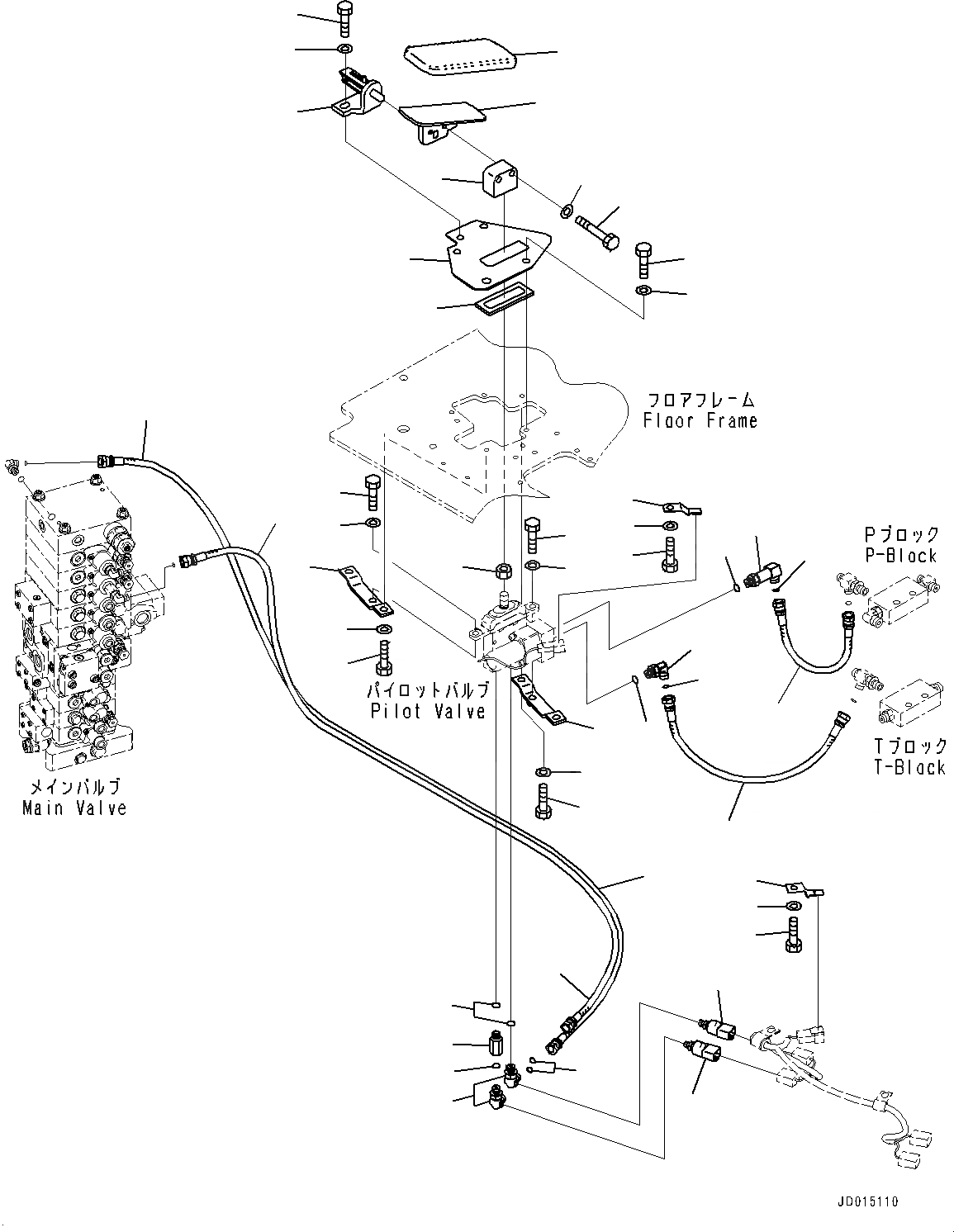 フロアフレーム
Floor Frame

Pブロック
P-Block

パイロットバルブ
Pilot Valve

Tブロック
T-Block

メインバルブ
Main Valve

JD015110