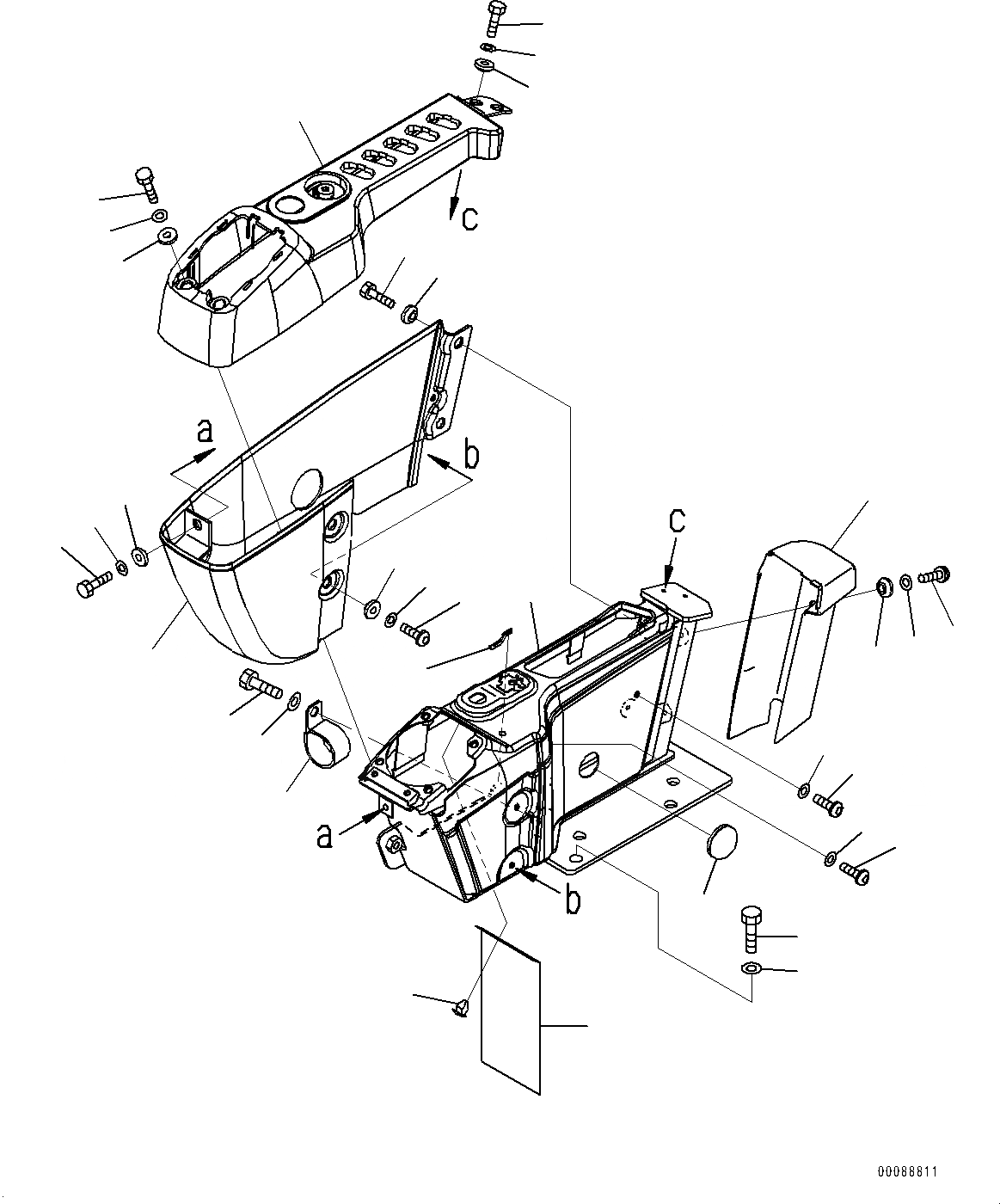 c
a
b
c
a
b
00088811