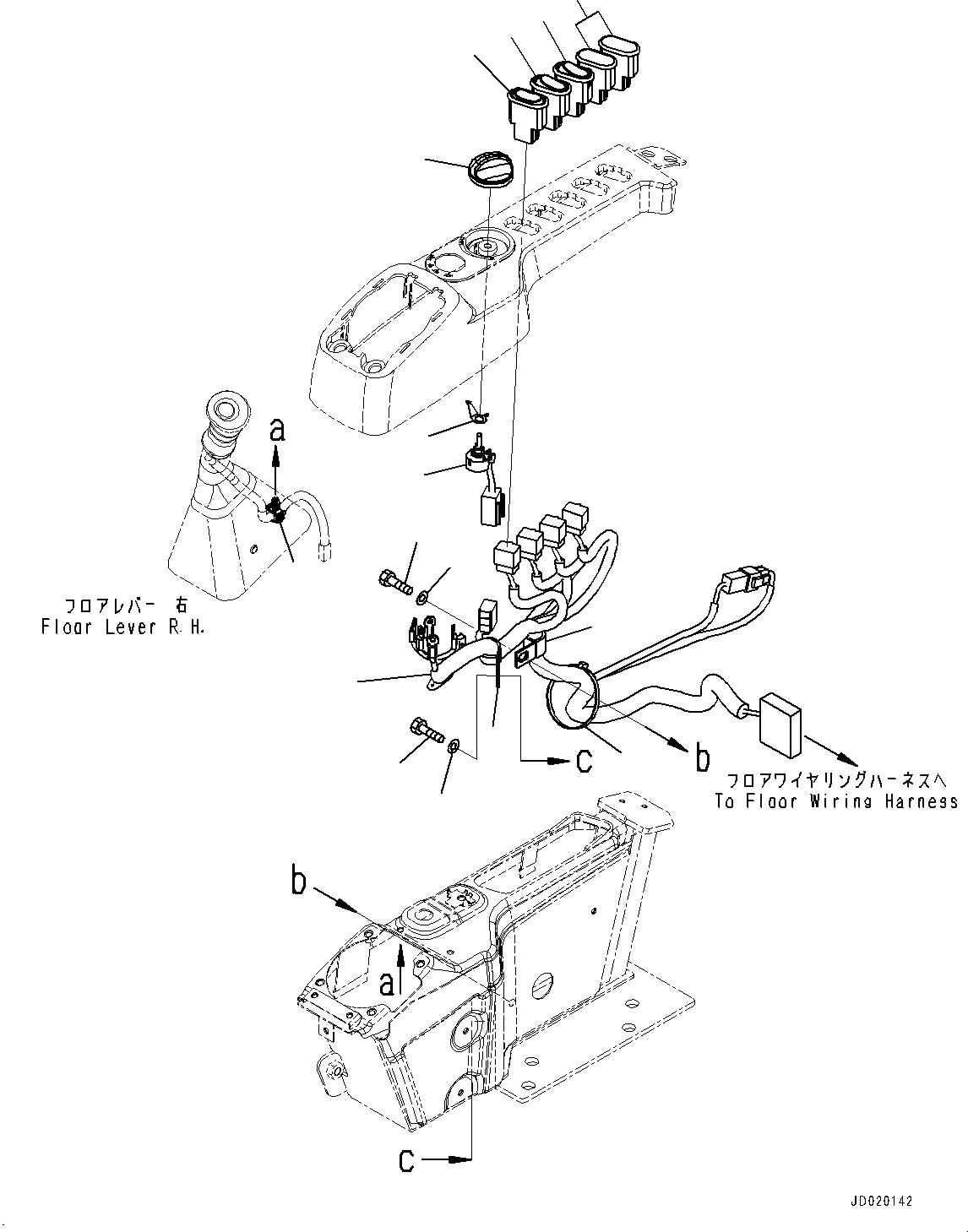 a

フロアレバー 右
Floor Lever R.H.

c

b

フロアワイヤリングハーネスへ
To Floor Wiring Harness

b

a

c

JD020142