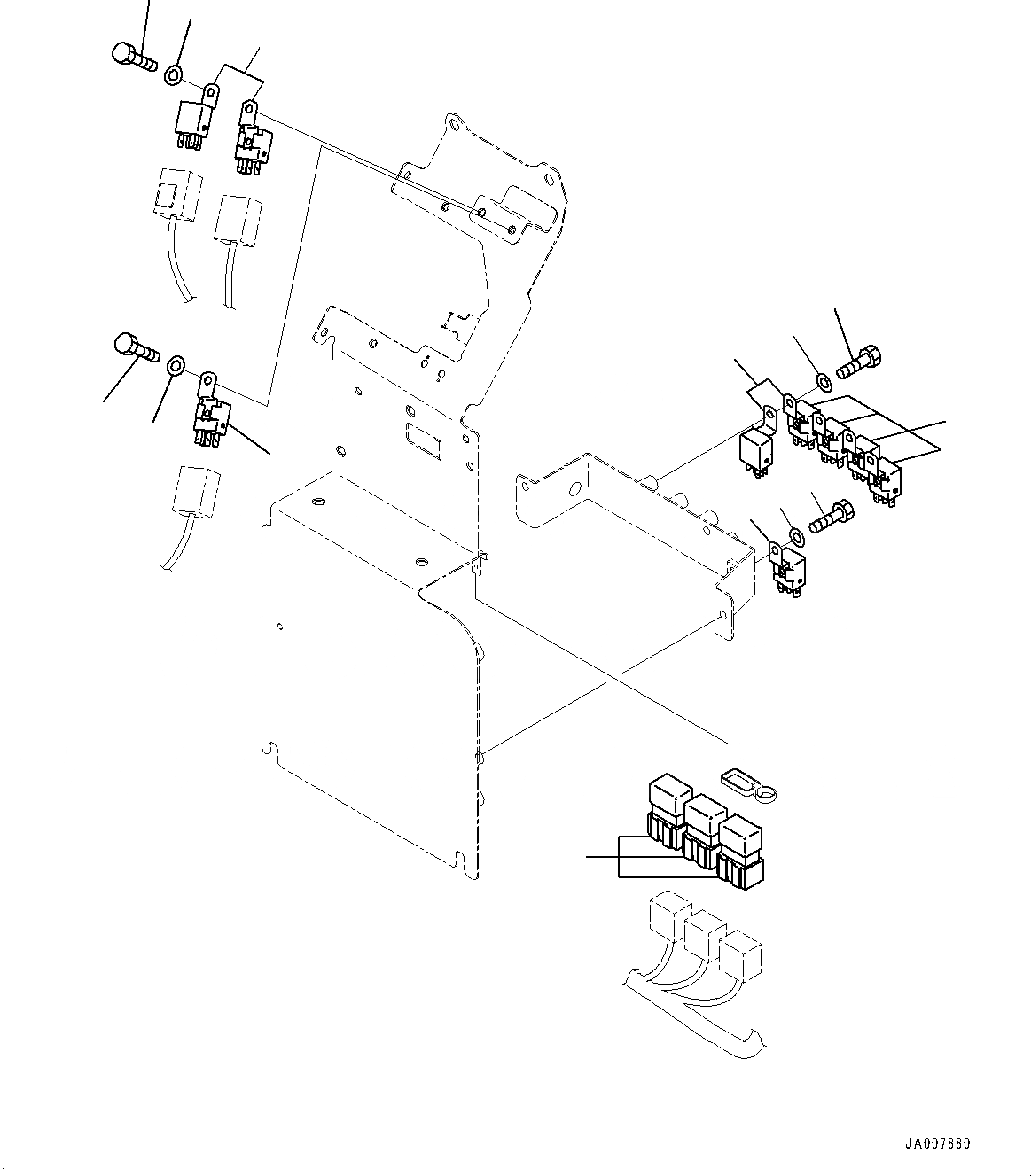 JA007880