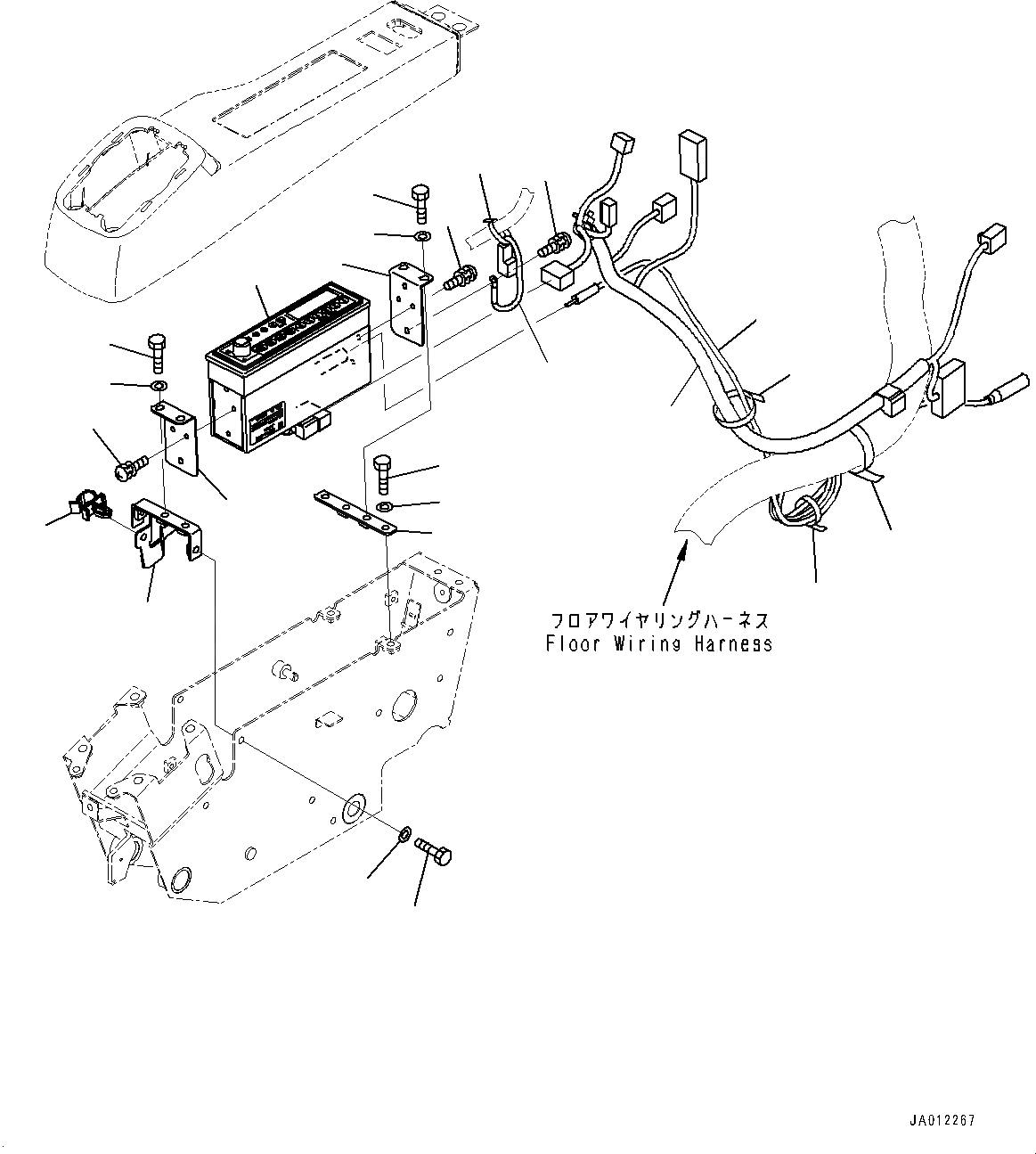 フロアワイヤリングハーネス
Floor Wiring Harness

JA012267