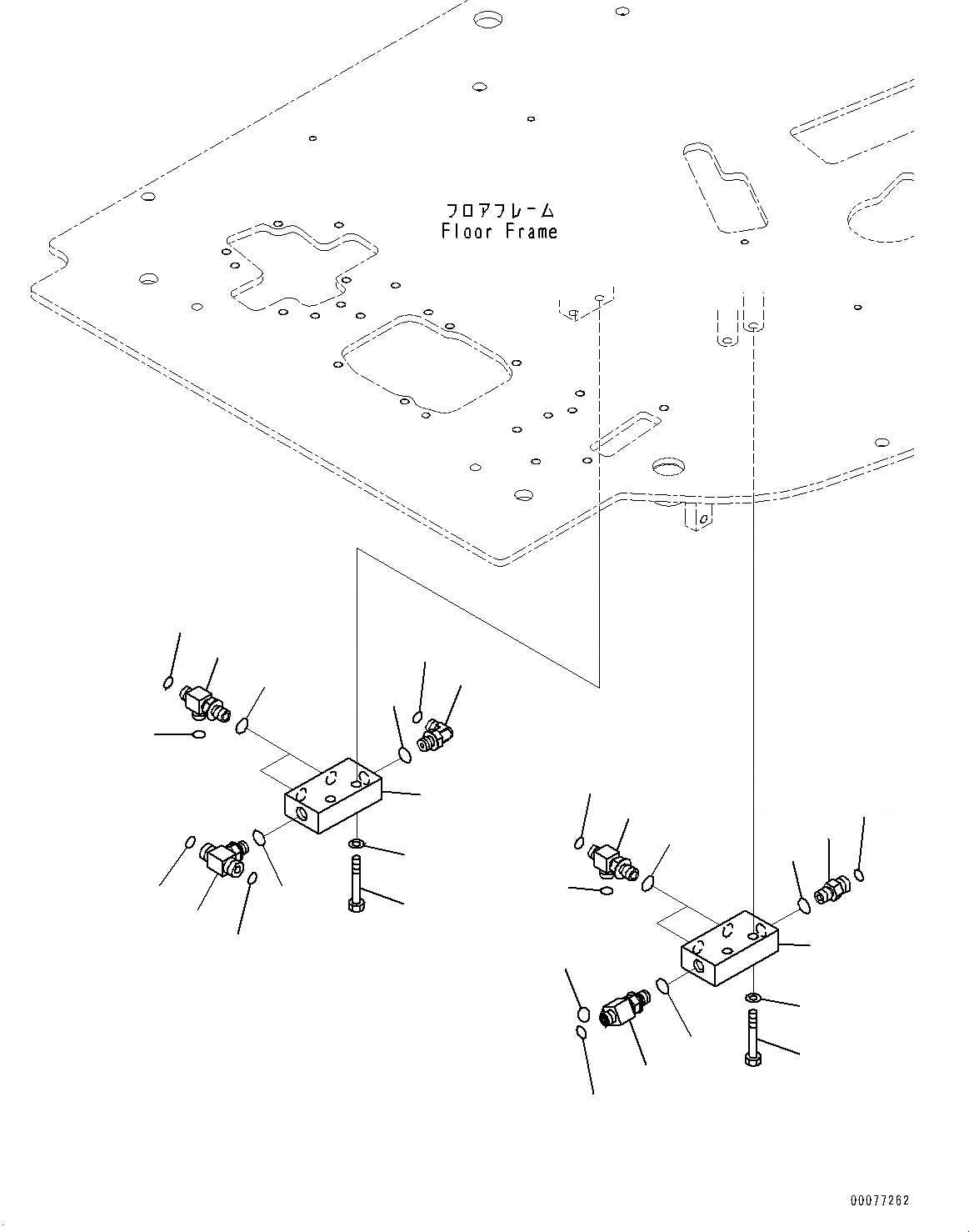 フロアフレーム
Floor Frame

00077262