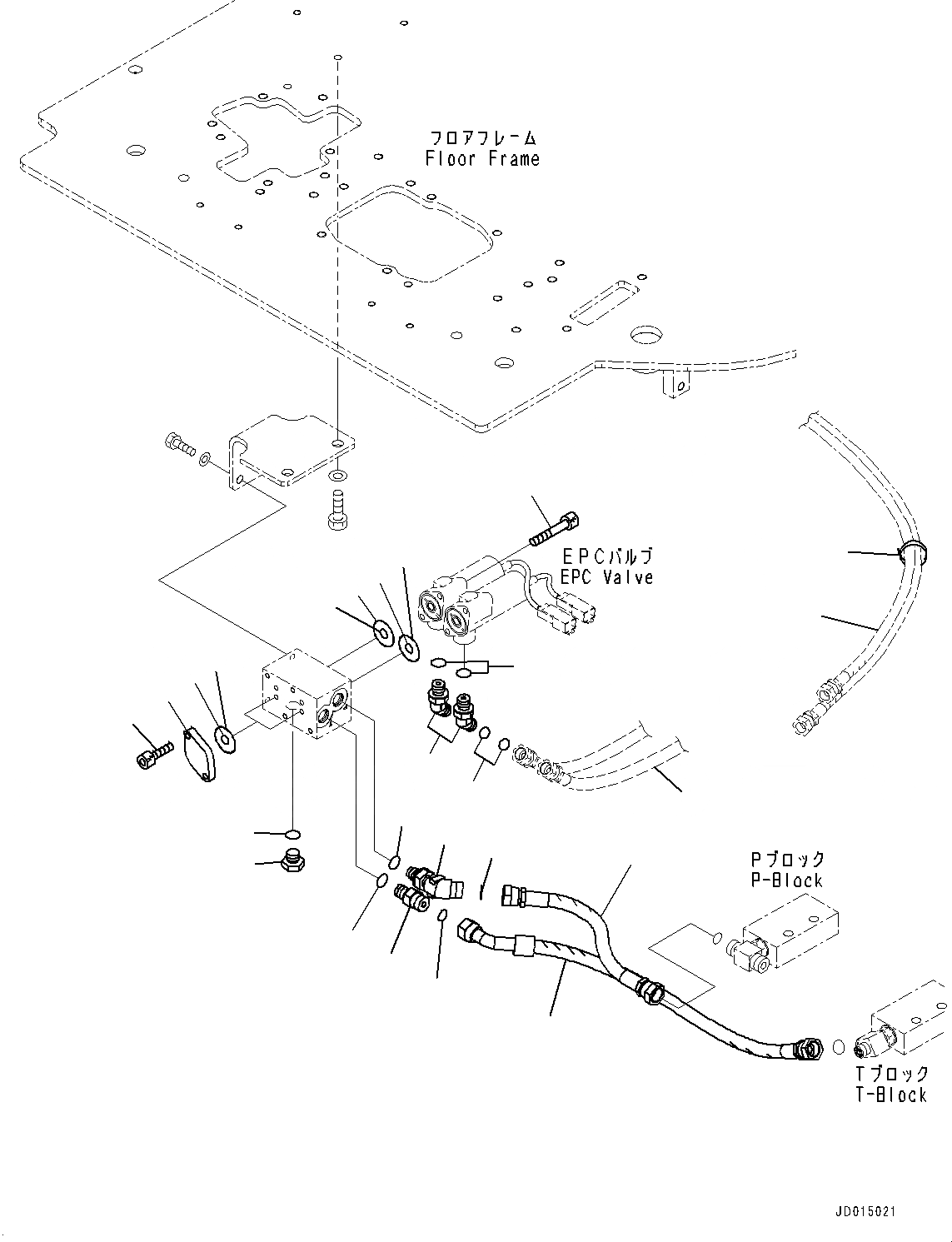 フロアフレーム
Floor Frame

EPCバルブ
EPC Valve

Pブロック
P-Block

Tブロック
T-Block

JD015021