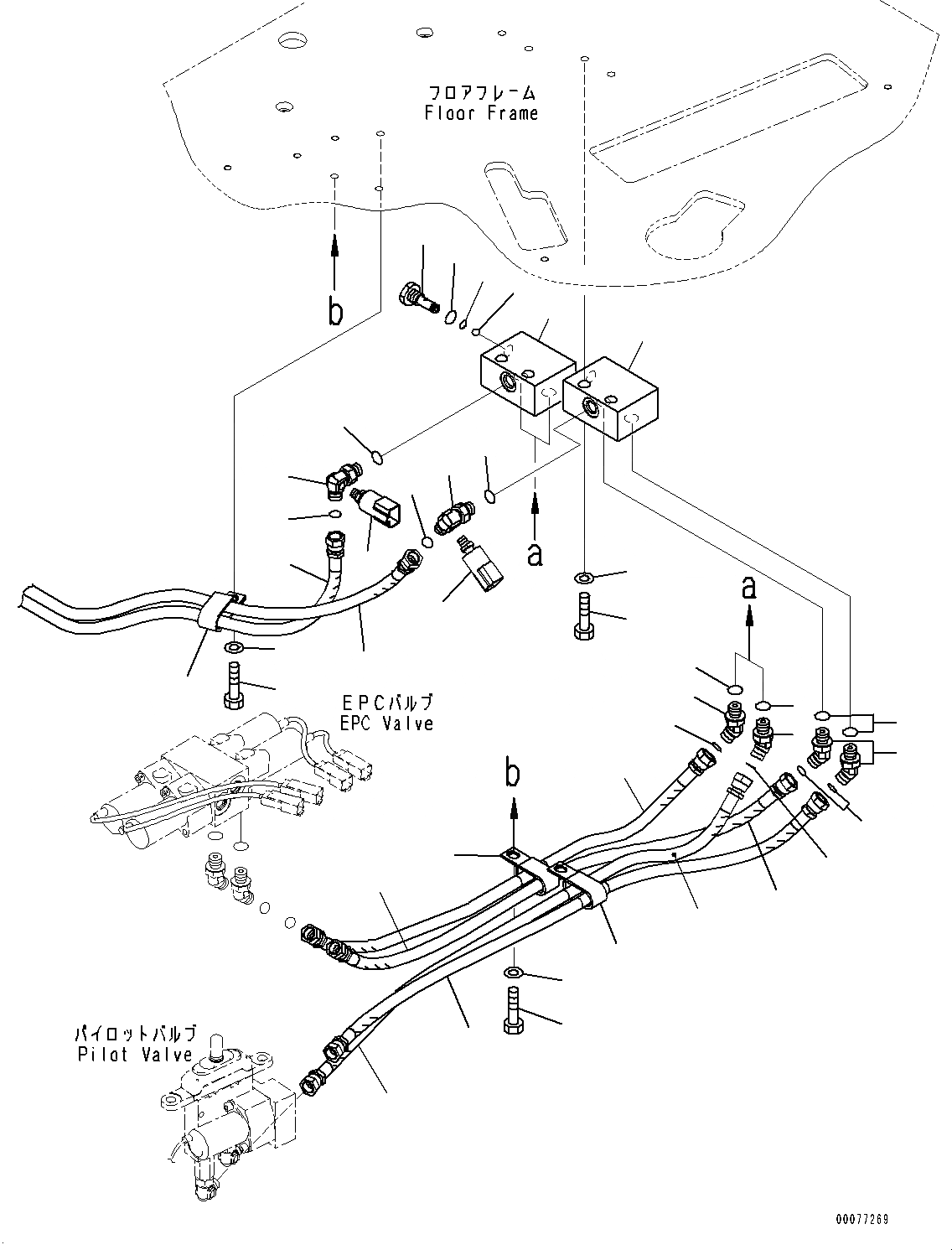 フロアフレーム
Floor Frame

b

a

a

EPCバルブ
EPC Valve

b

パイロットバルブ
Pilot Valve

00077269