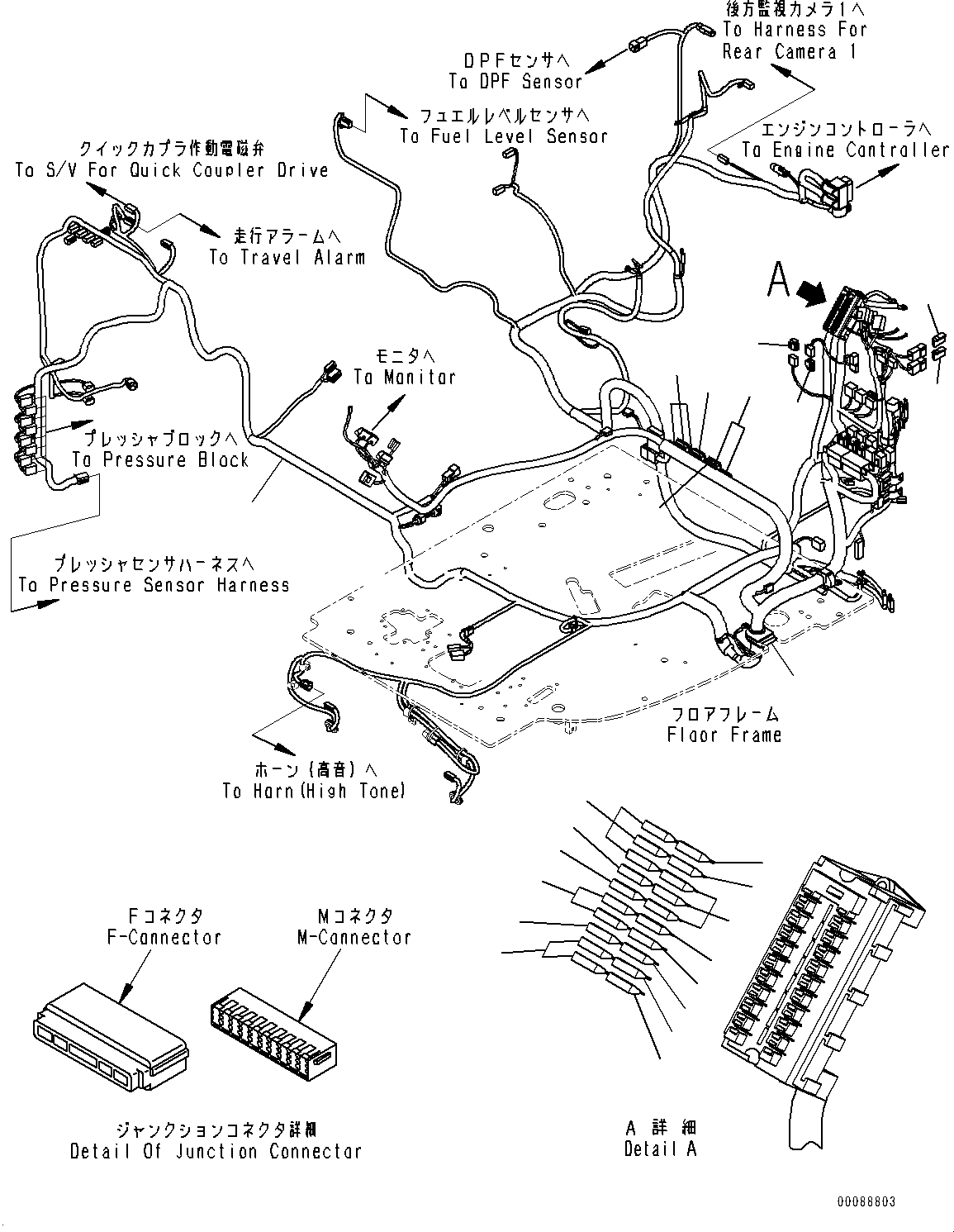 後方監視カメラ1へ
To Harness For
Rear Camera 1

DPFセンサへ
To DPF Sensor

フュエルレベルセンサへ
To Fuel Level Sensor

エンジンコントローラへ
To Engine Controller

クイックカプラ作動電磁弁
To S/V For Quick Coupler Drive

走行アラームへ
To Travel Alarm

A

モニタへ
To Monitor

プレッシャブロックへ
To Pressure Block

プレッシャセンサハーネスへ
To Pressure Sensor Harness

フロアフレーム
Floor Frame

ホーン(高音)へ
To Horn(High Tone)

Fコネクタ
F-Connector

Mコネクタ
M-Connector

ジャンクションコネクタ詳細
Detail Of Junction Connector

A 詳 細
Detail A

00088803