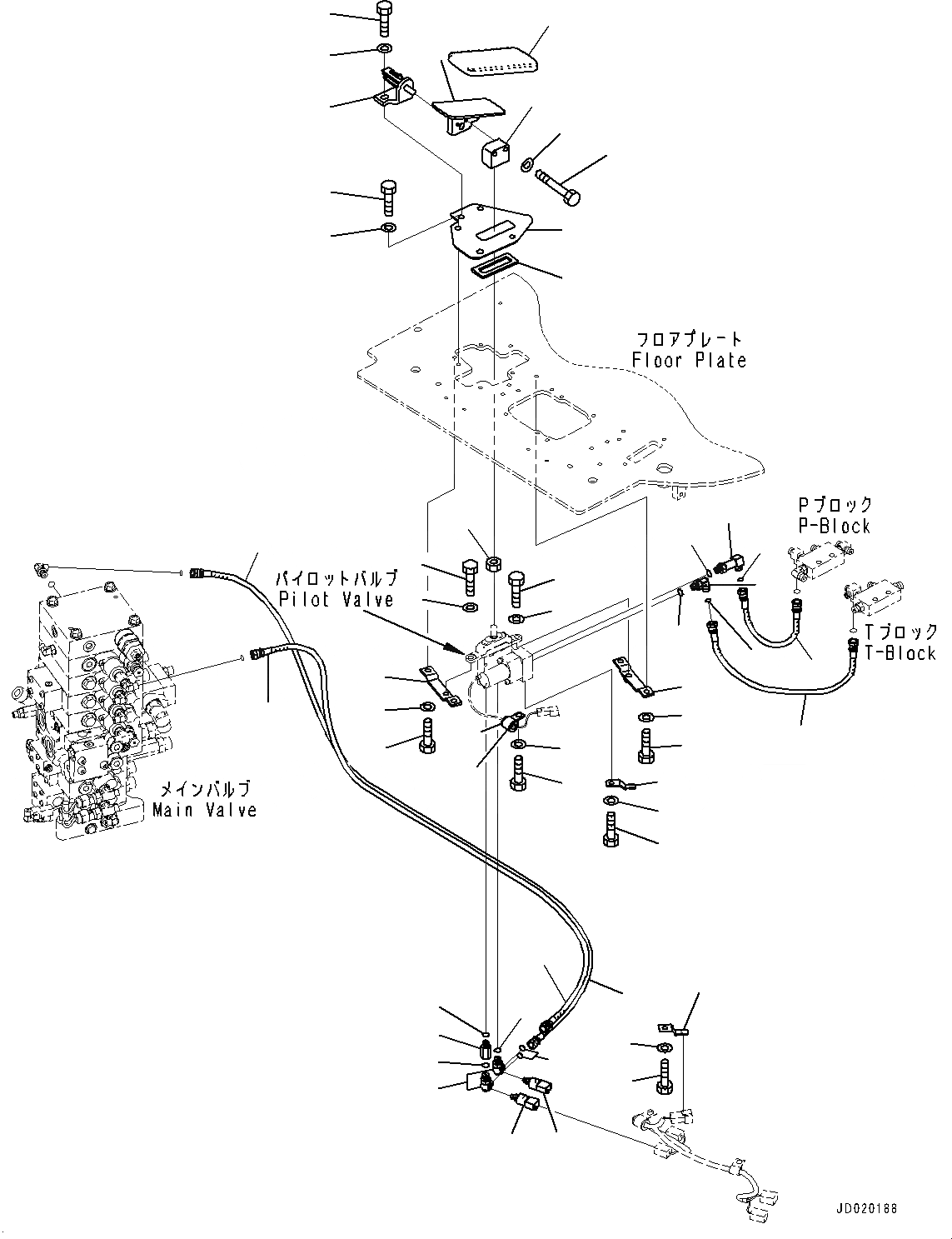 フロアプレート
Floor Plate

Pブロック
P-Block

パイロットバルブ
Pilot Valve

Tブロック
T-Block

メインバルブ
Main Valve

JD020188