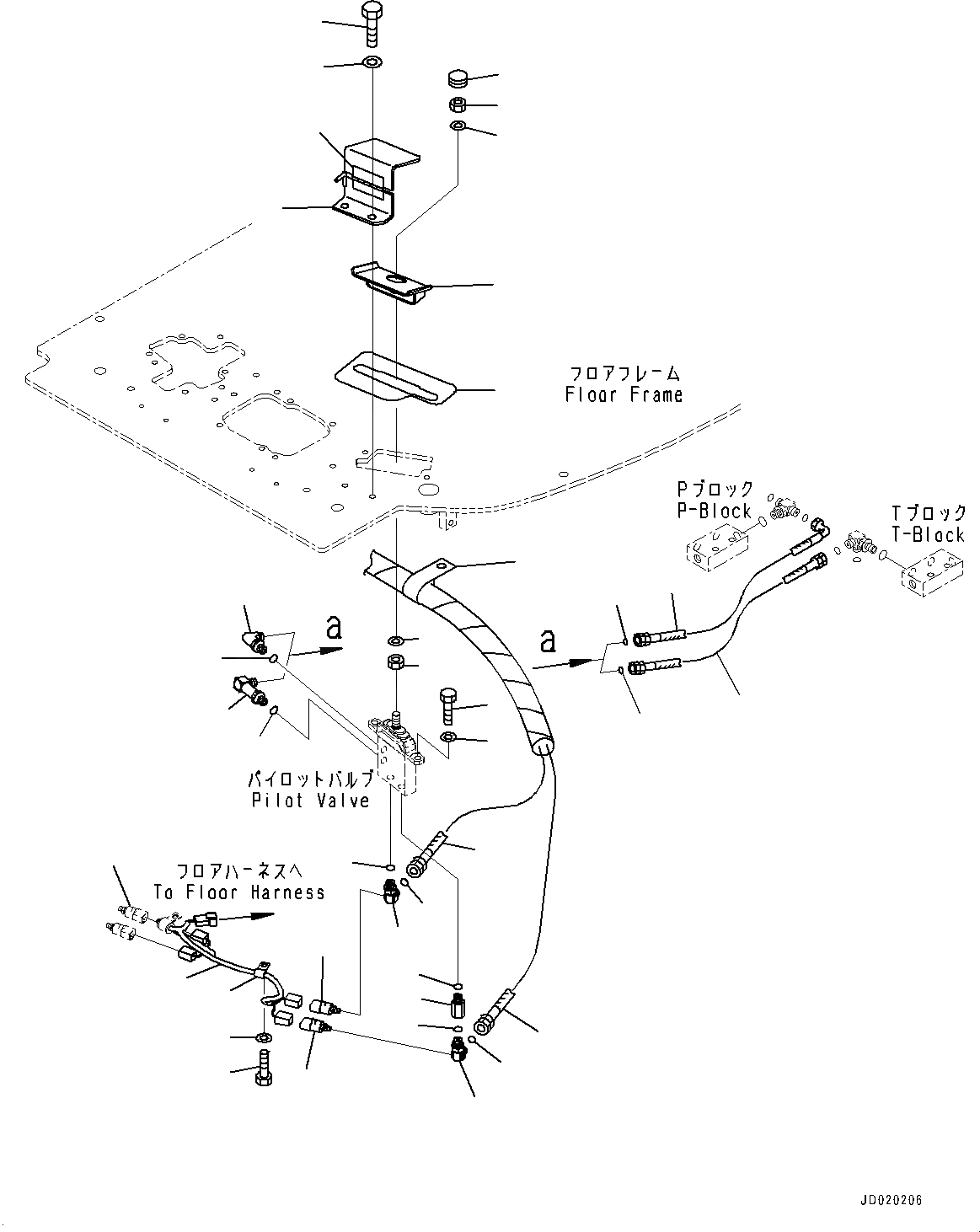 フロアフレーム
Floor Frame

Pブロック
P-Block

Tブロック
T-Block

a

a

パイロットバルブ
Pilot Valve

フロアハーネスへ
To Floor Harness

JD020206