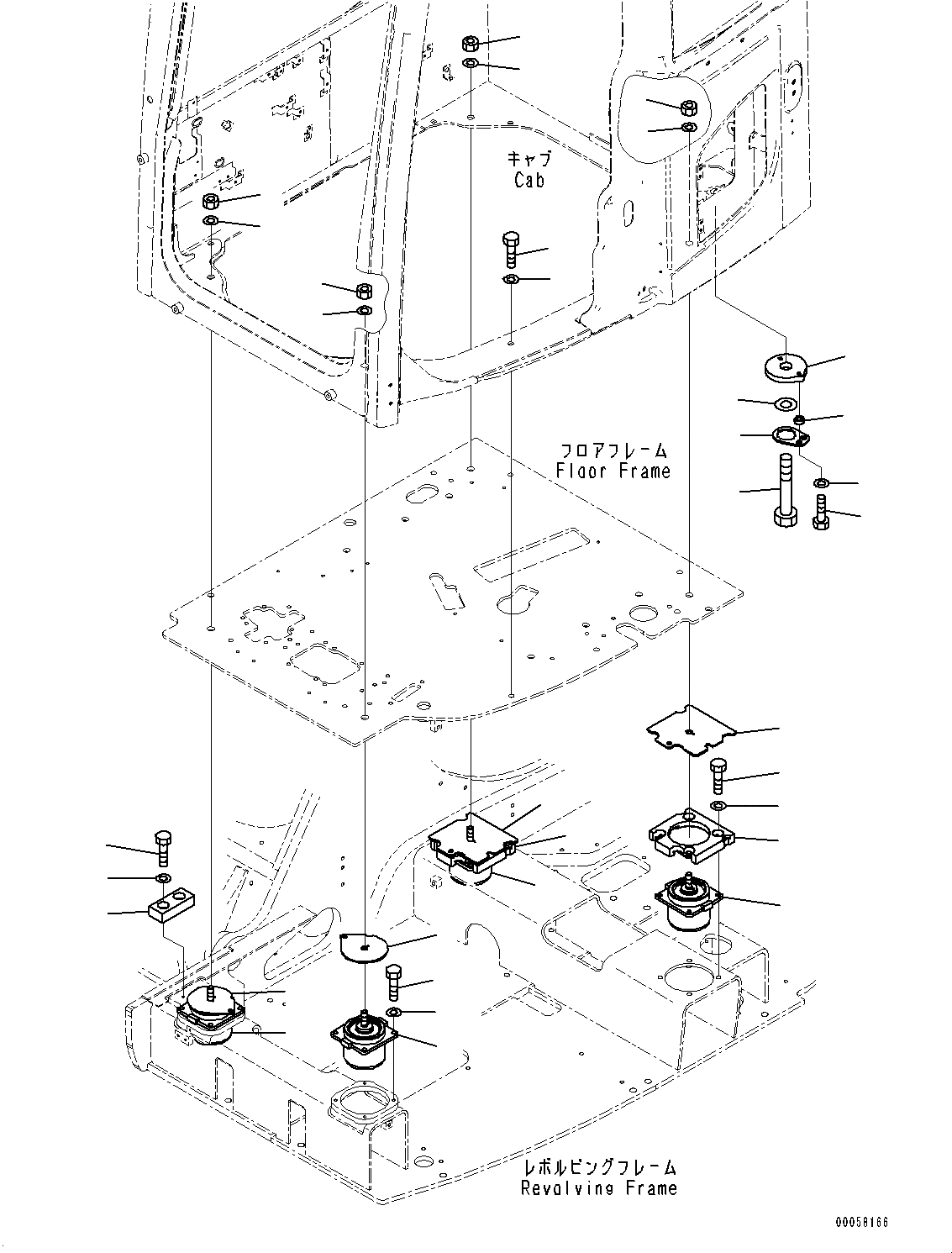 キャブ
Cab

フロアフレーム
Floor Frame

レボルビングフレーム
Revolving Frame

00058166