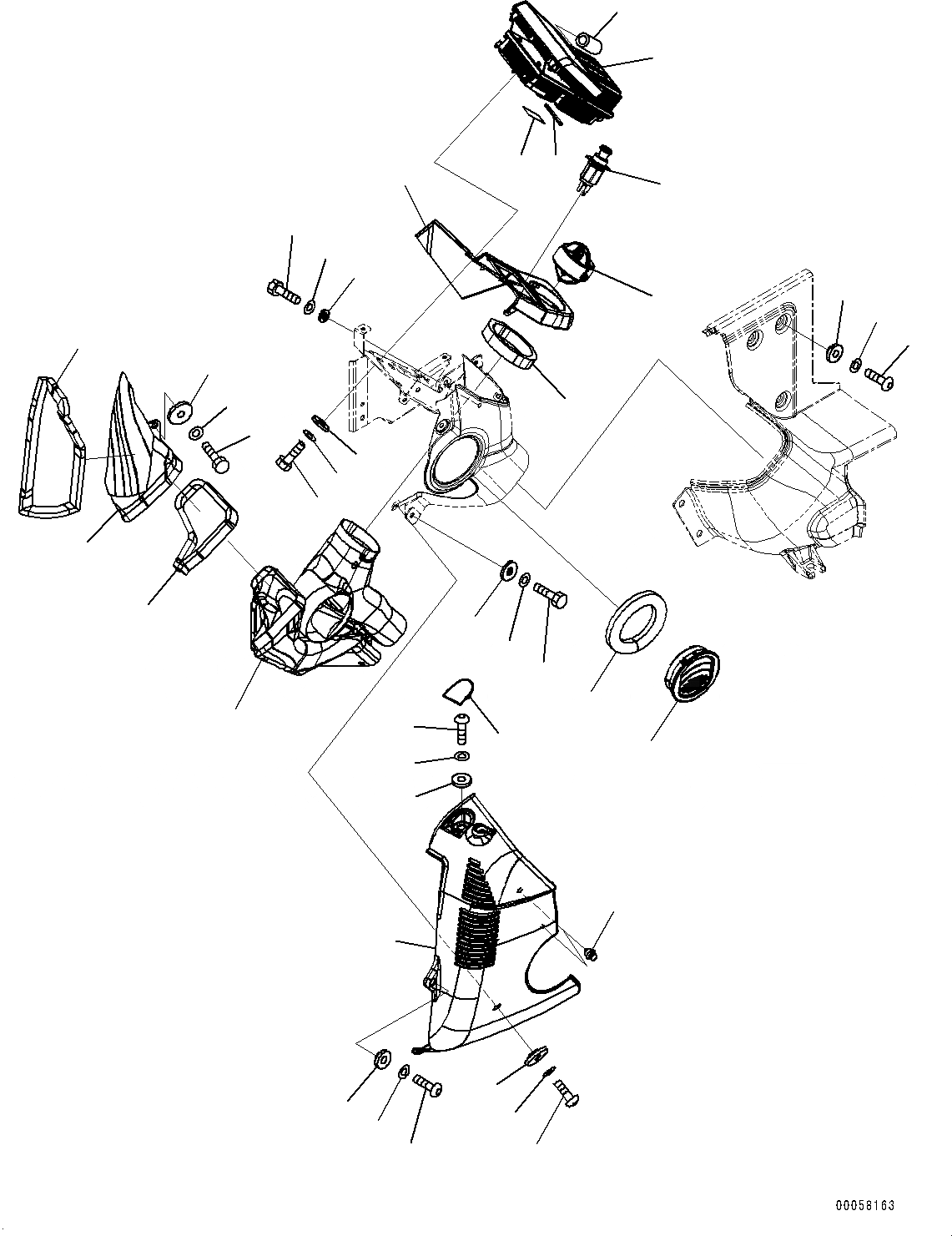 00058163