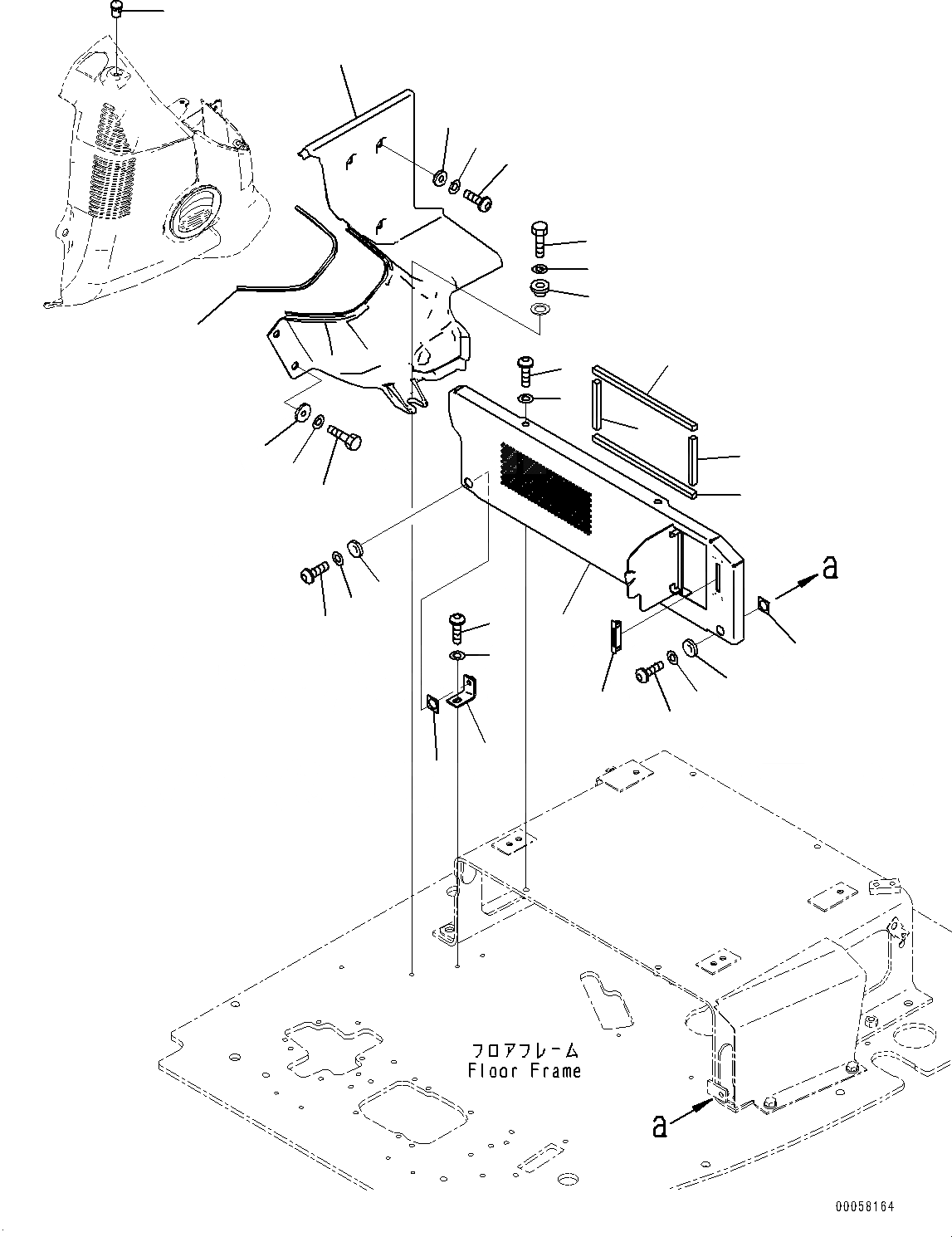 a

フロアフレーム
Floor Frame

a

00058164