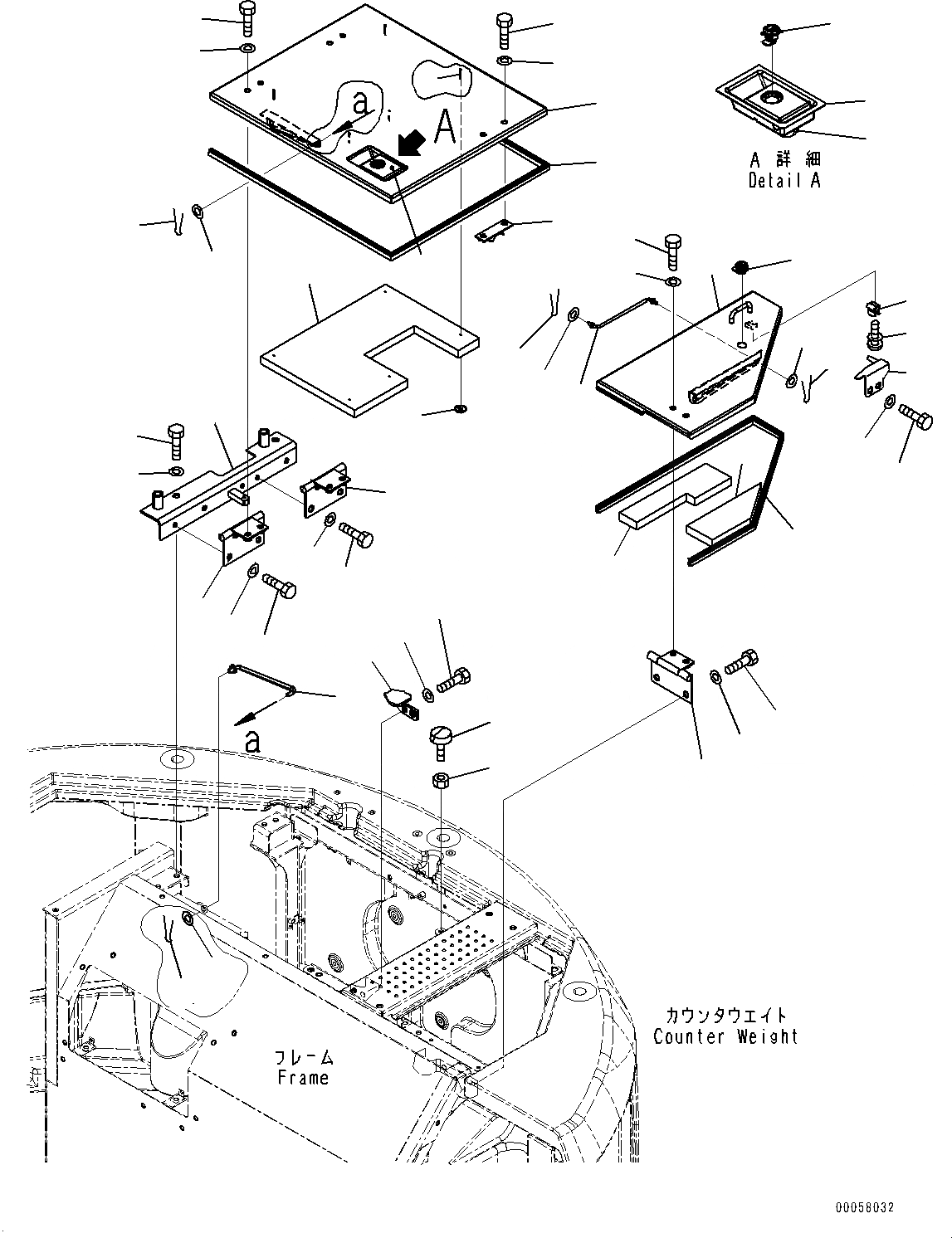 a
A
A 詳 細
Detail A
a
カウンタウエイト
Counter Weight
フレーム
Frame
00058032