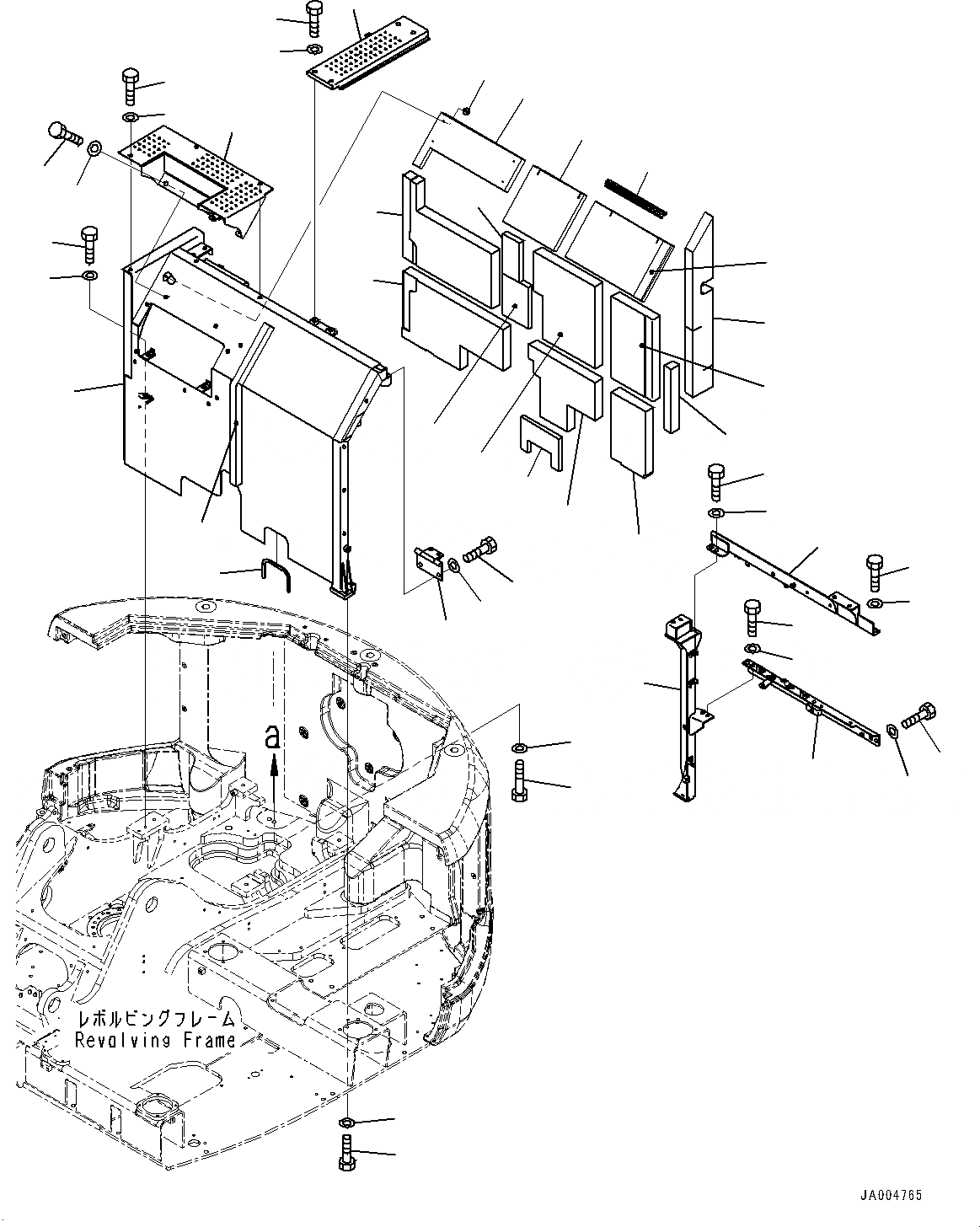 a

レボルビングフレーム
Revolving Frame

JA004765