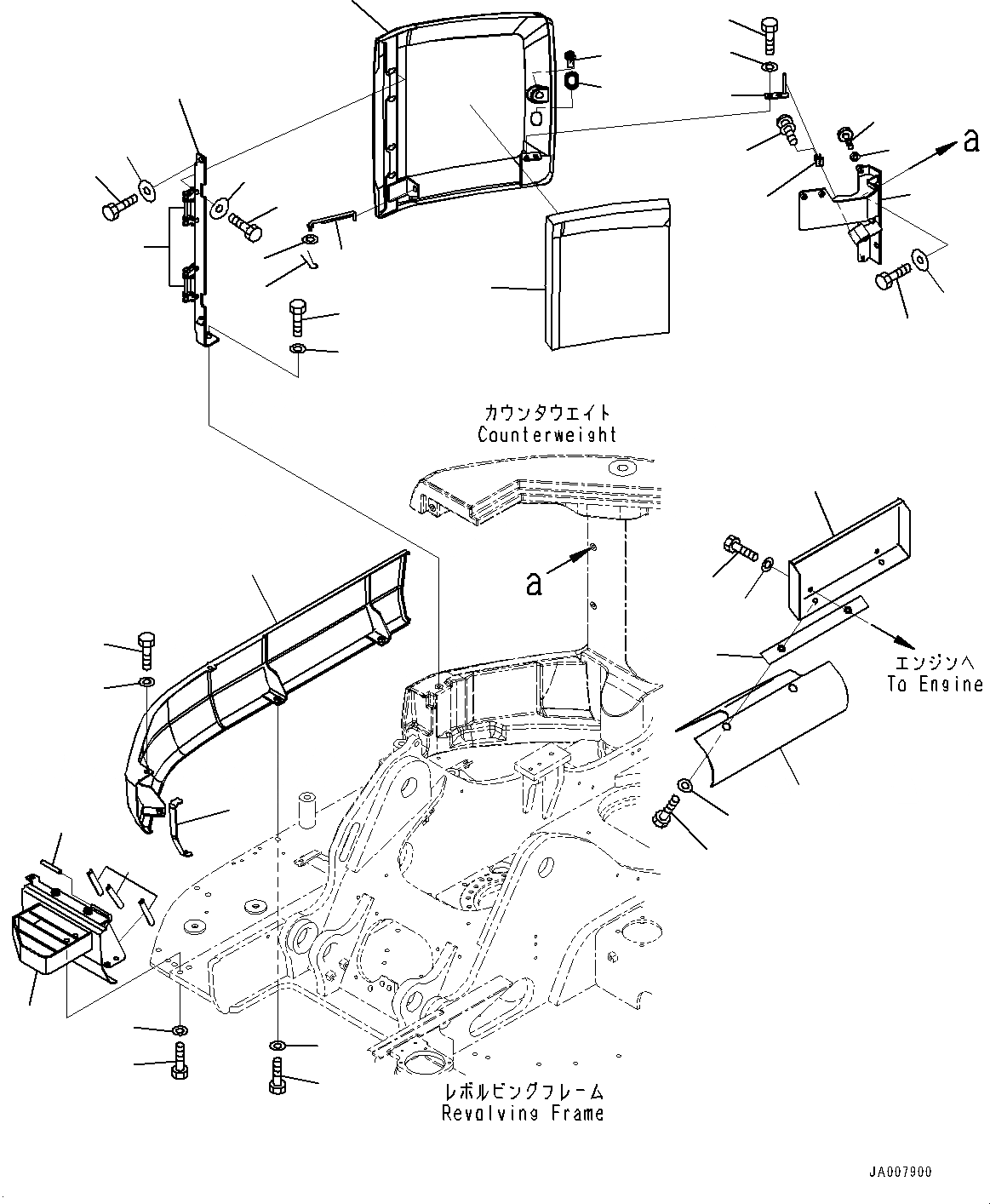 a

カウンタウエイト
Counterweight

a

エンジンへ
To Engine

レボルビングフレーム
Revolving Frame

JA007900