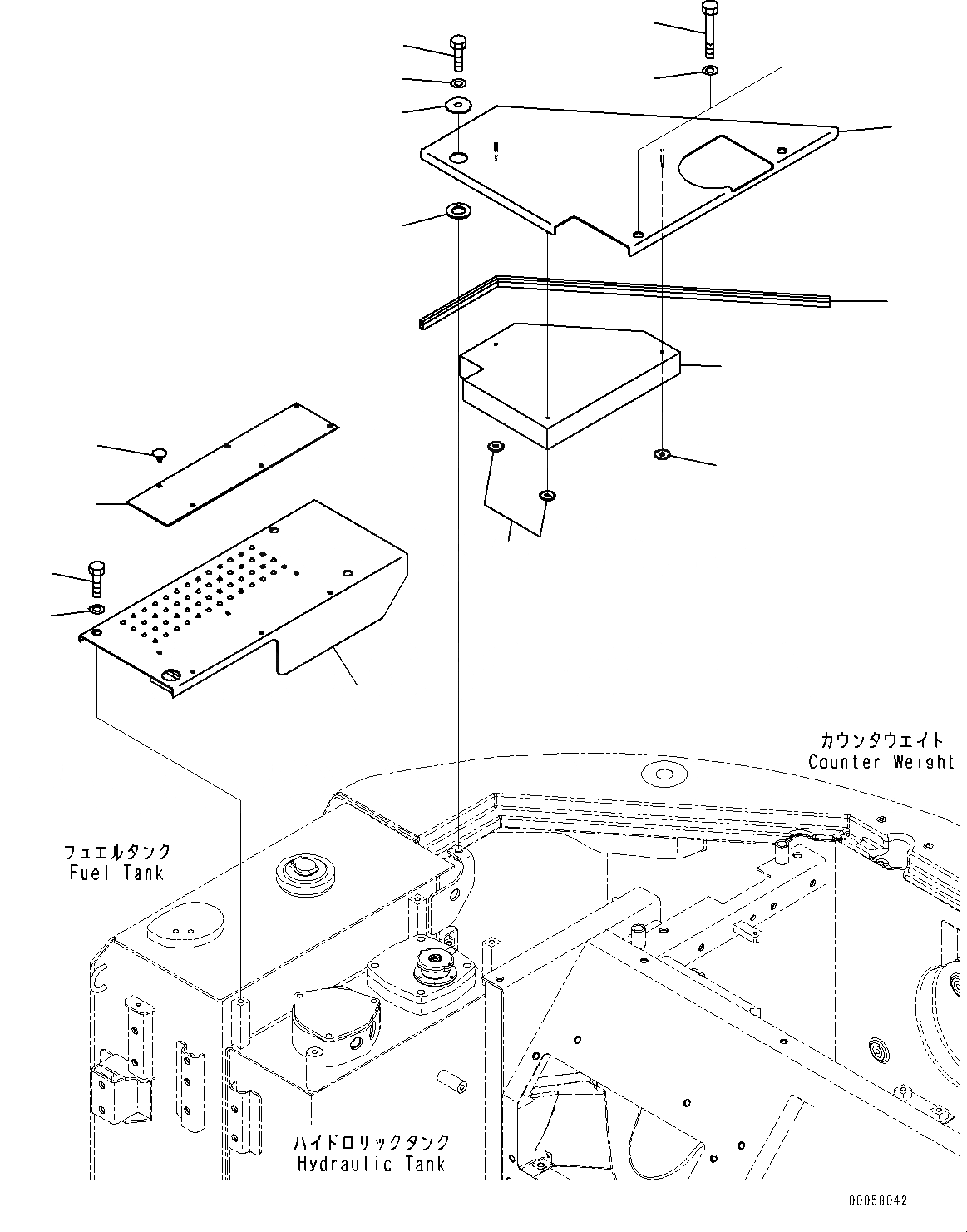 カウンタウェイト
Counter Weight

フュエルタンク
Fuel Tank

ハイドロリックタンク
Hydraulic Tank

00058042