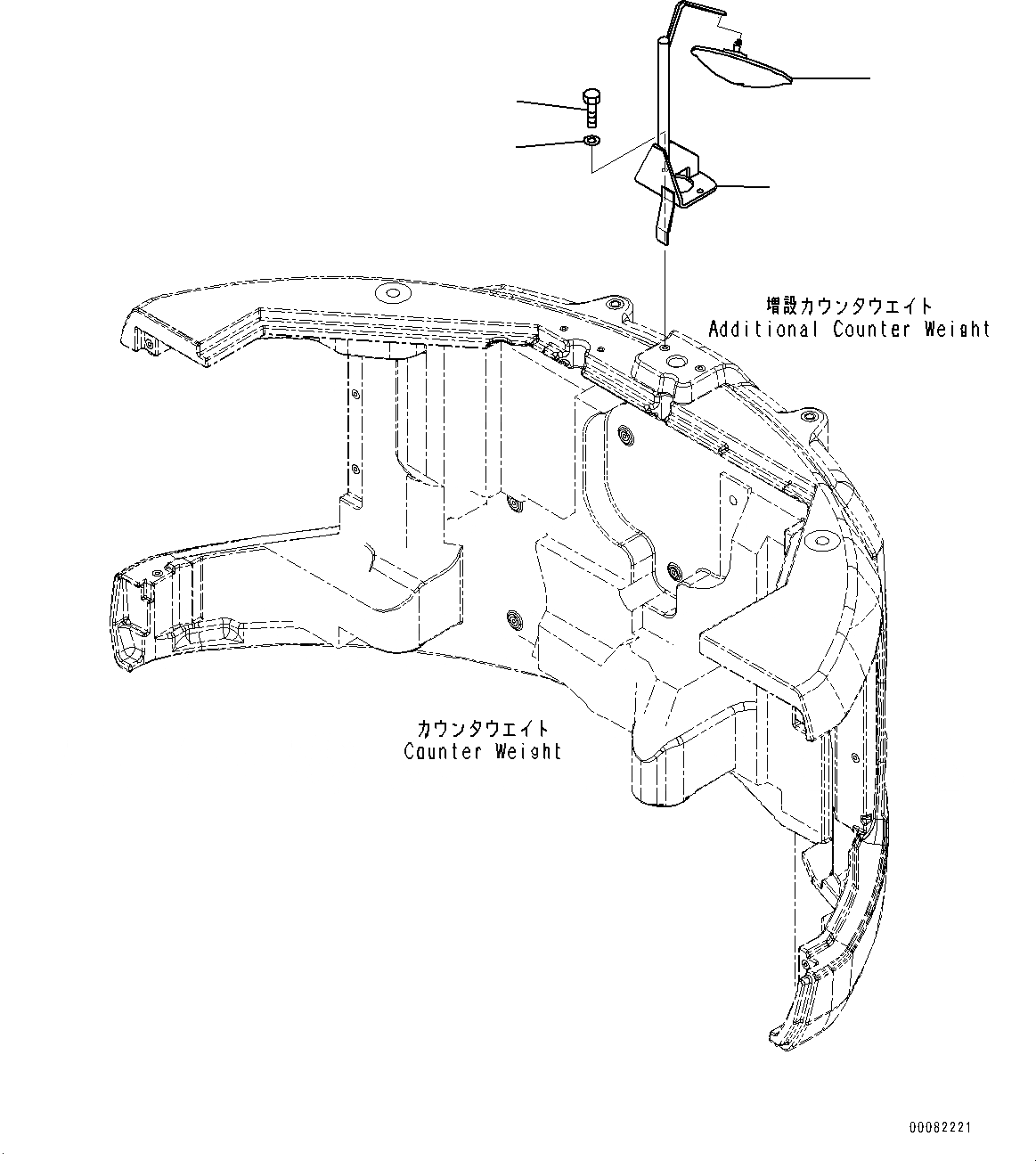 増設カウンタウエイト
Additional Counter Weight

カウンタウエイト
Counter Weight

00082221