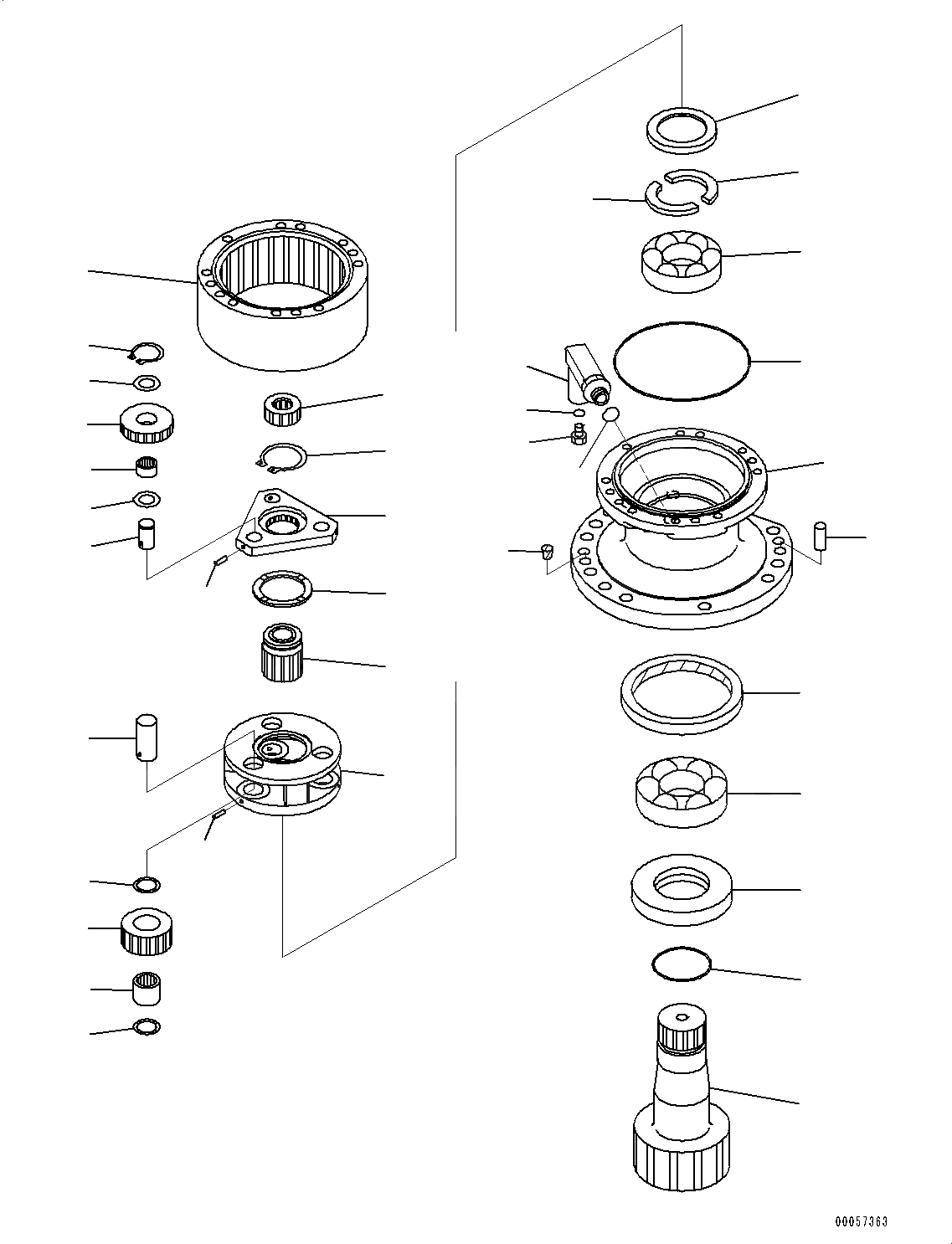 00057363