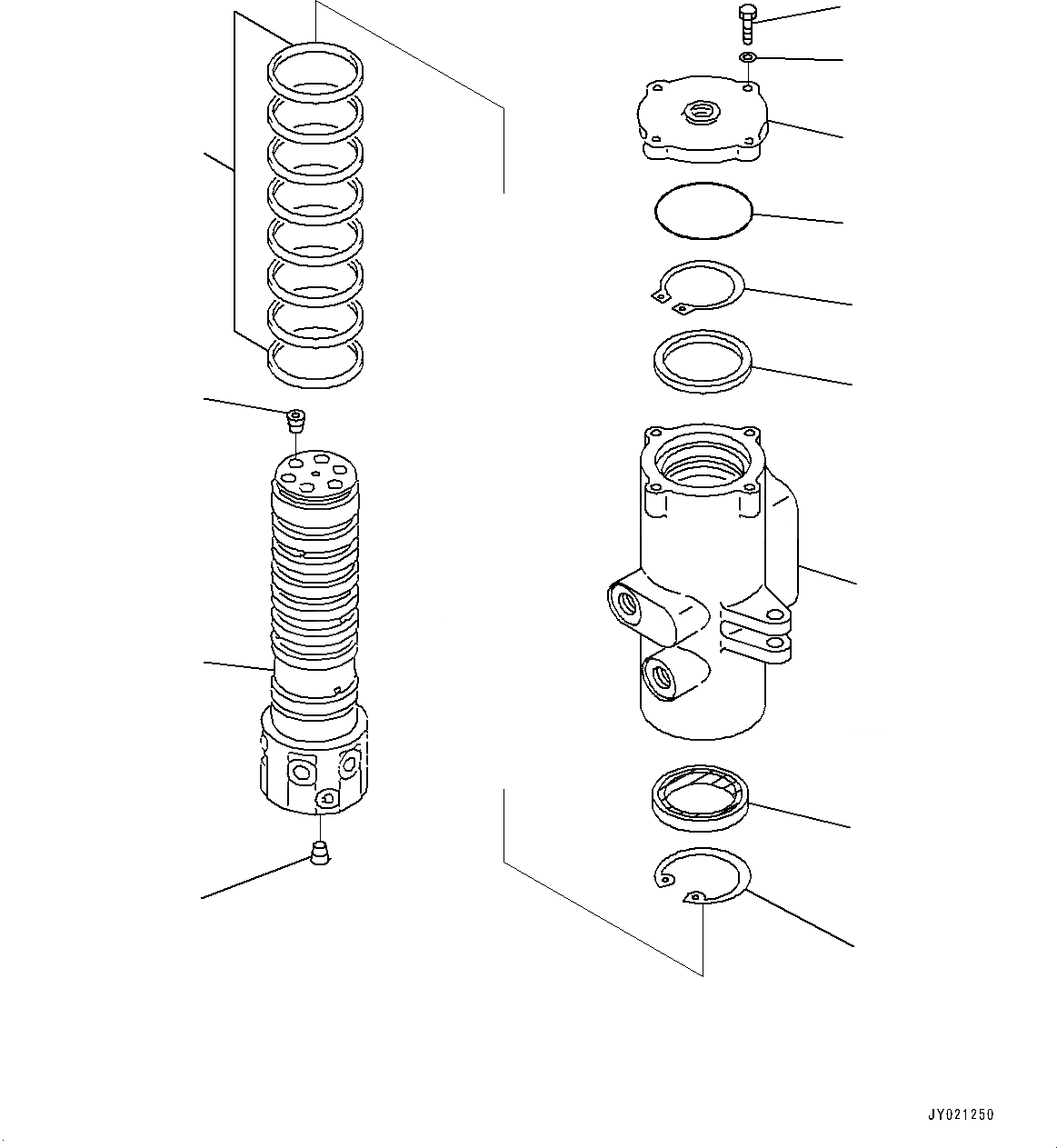 JY021250