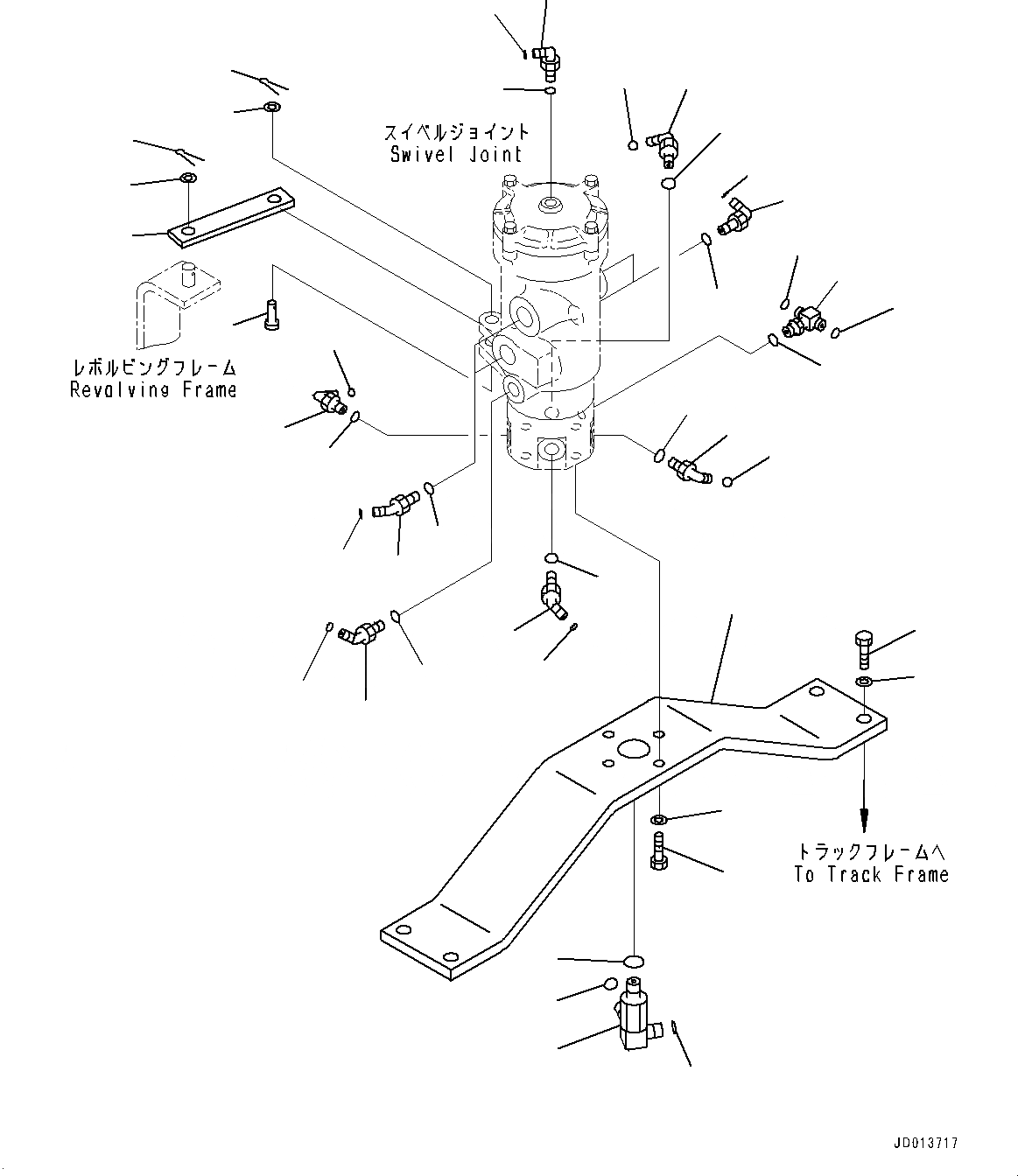 スイベルジョイント
Swivel Joint

レボルビングフレーム
Revolving Frame

トラックフレームへ
To Track Frame

JD013717