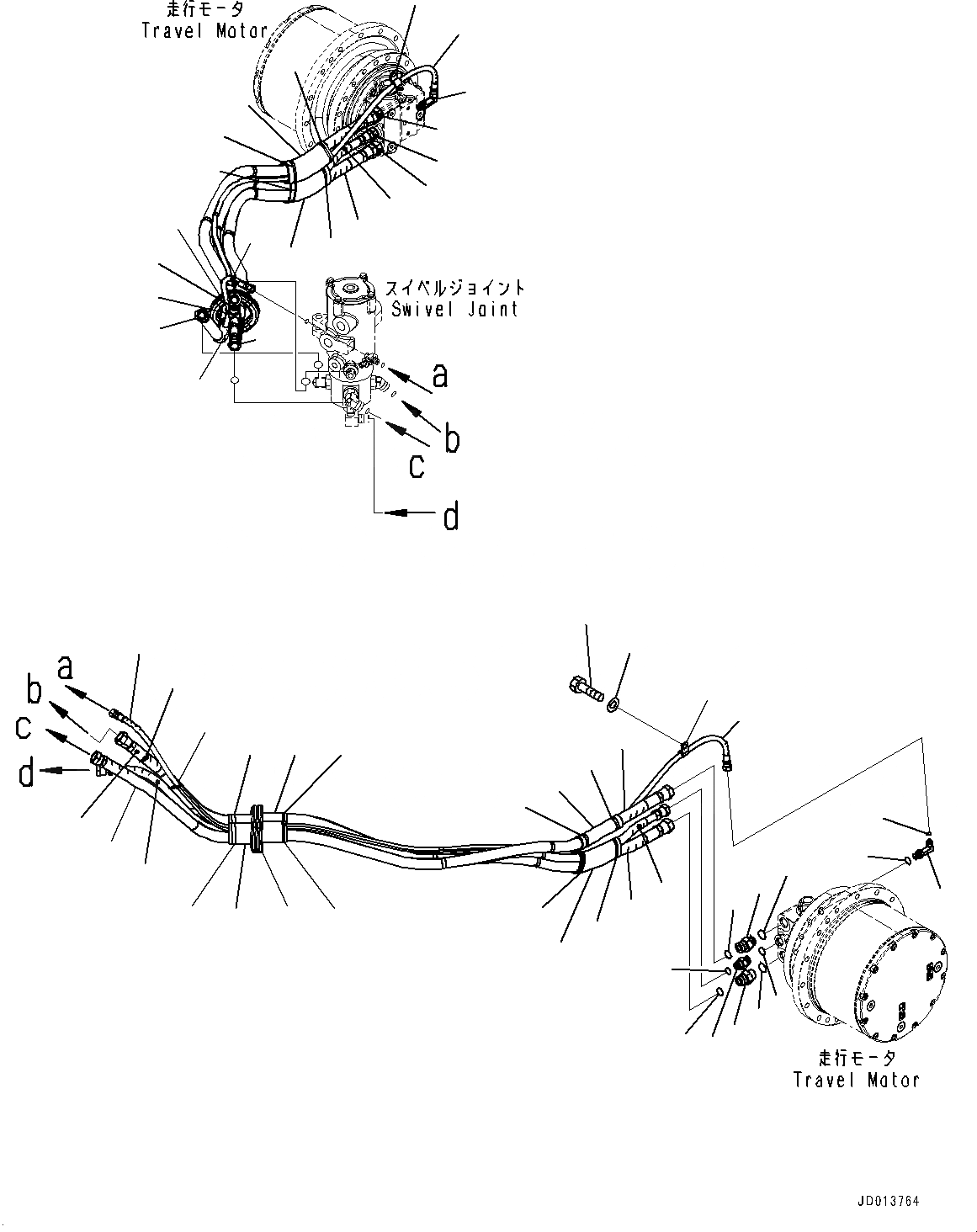 走行モータ
Travel Motor

スイベルジョイント
Swivel Joint

a
b
c
d

a
b
c
d

走行モータ
Travel Motor

JD013764