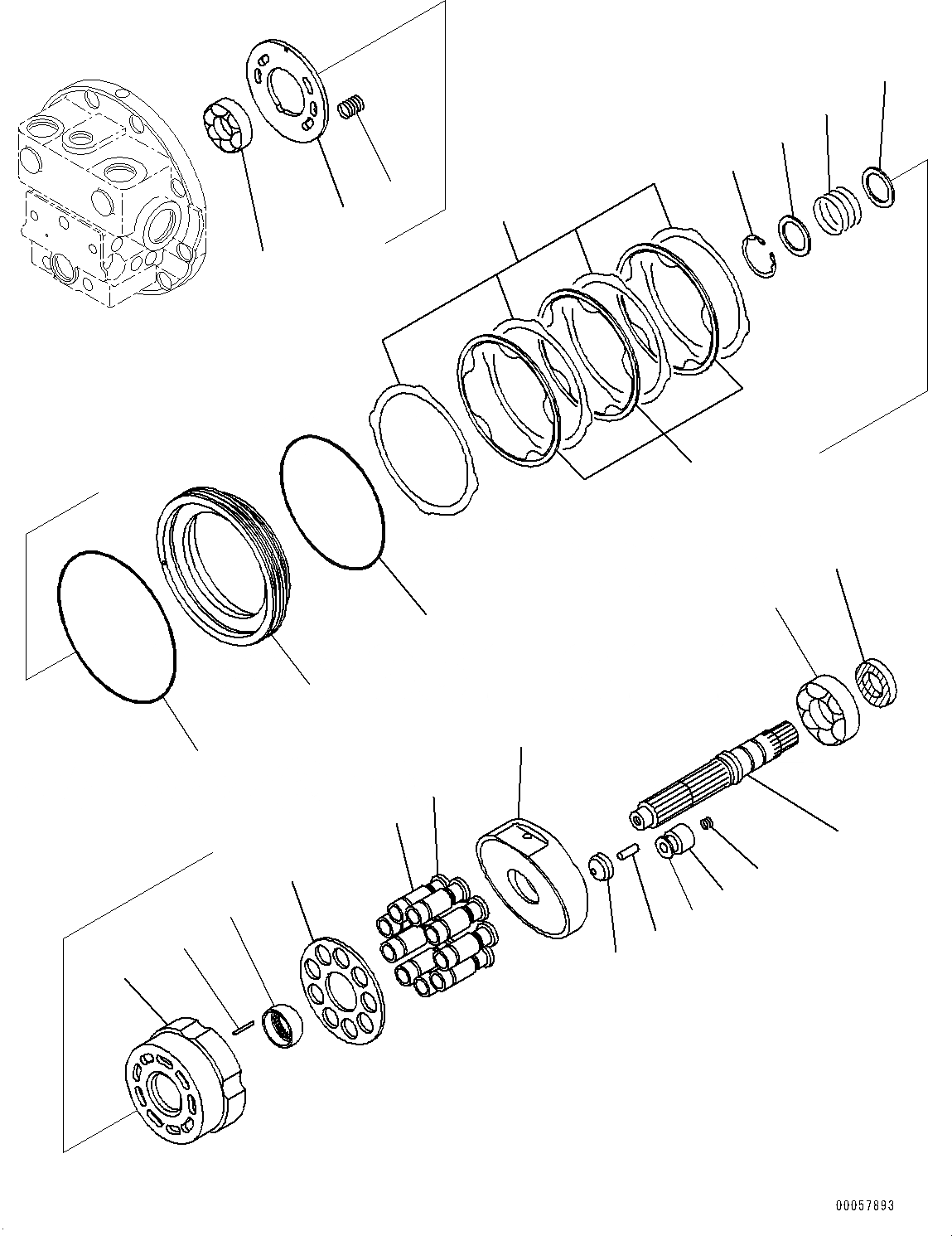 00057893