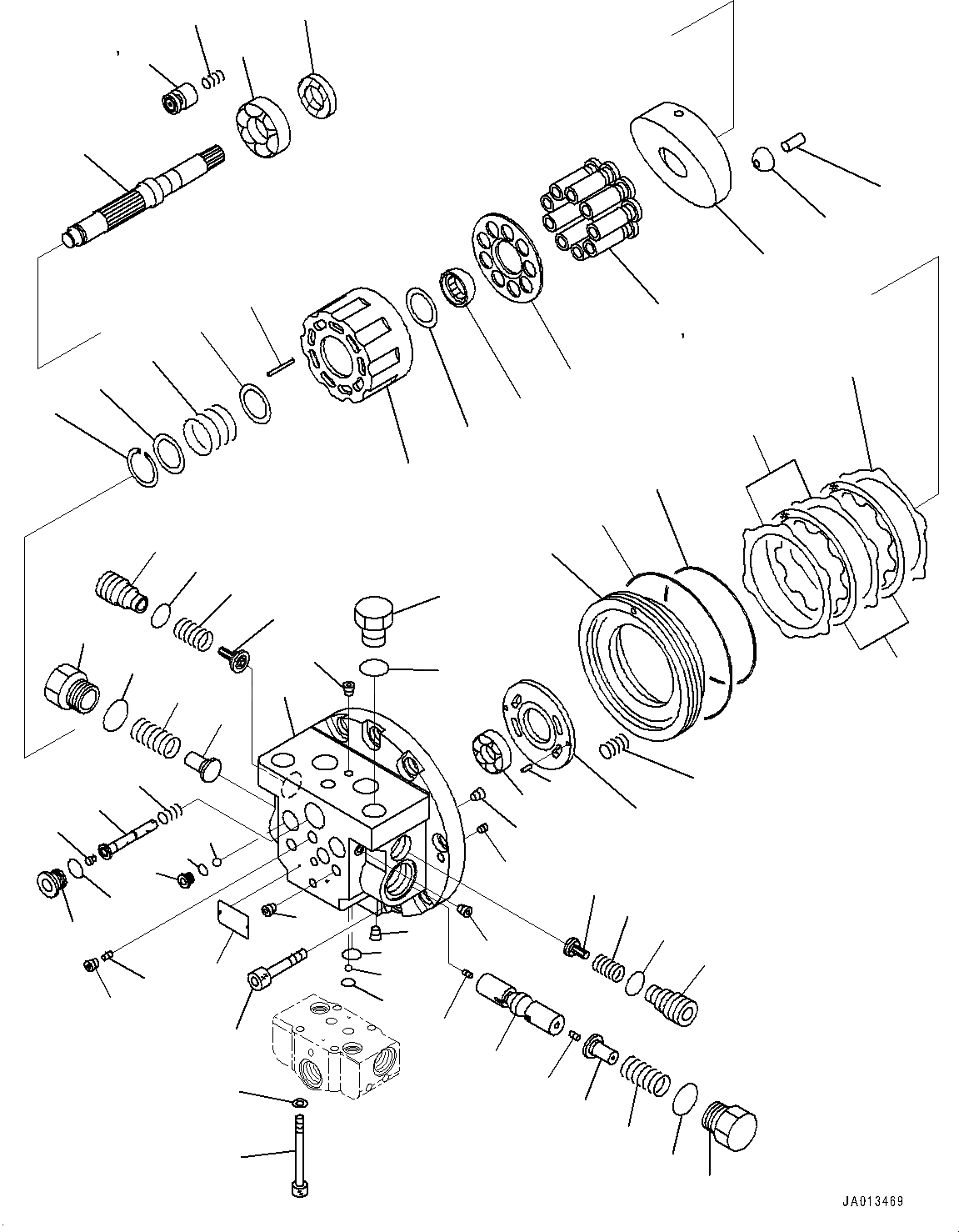 JA013469