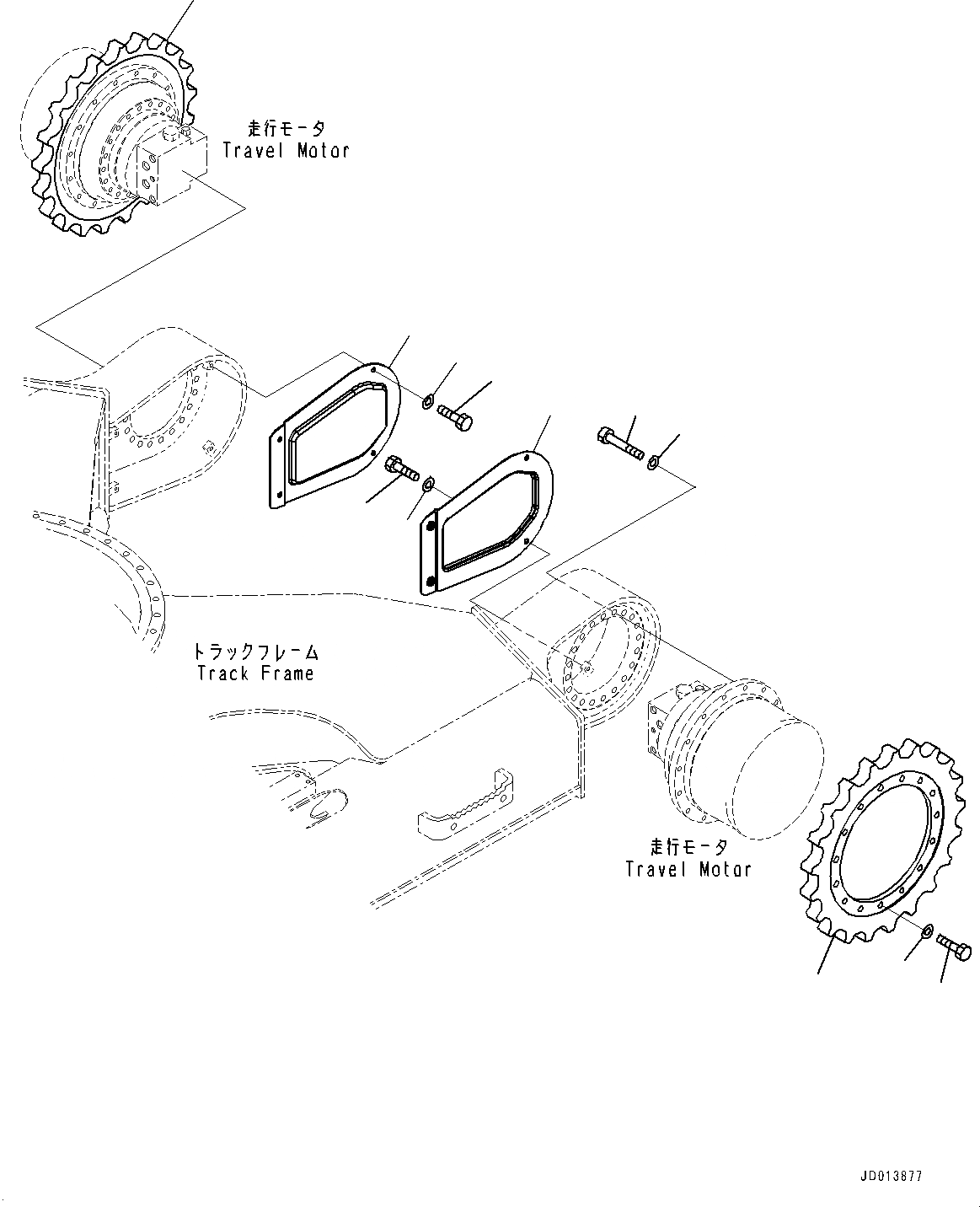 走行モータ
Travel Motor

トラックフレーム
Track Frame

走行モータ
Travel Motor

JD013877