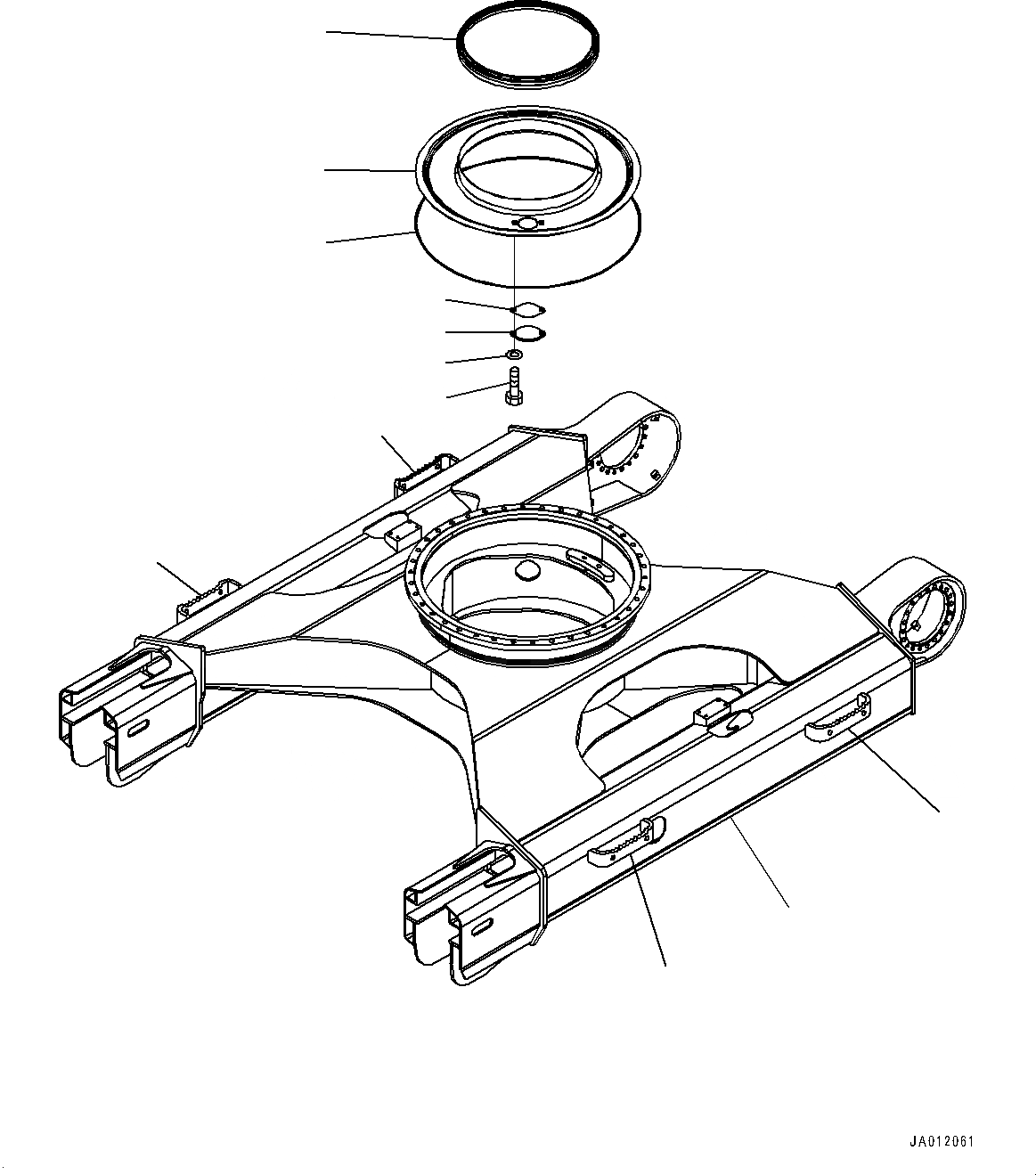 JA012061