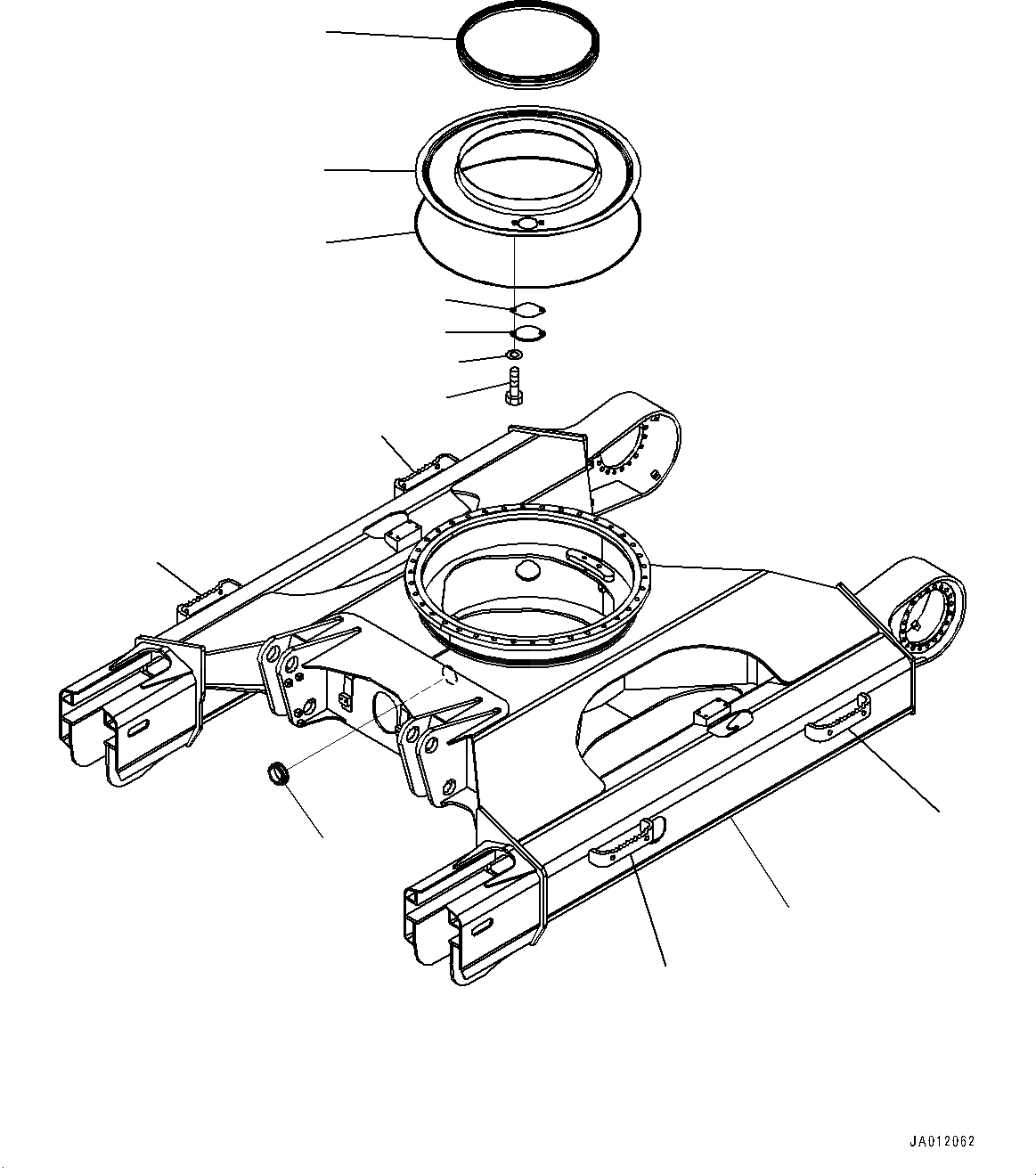 JA012062