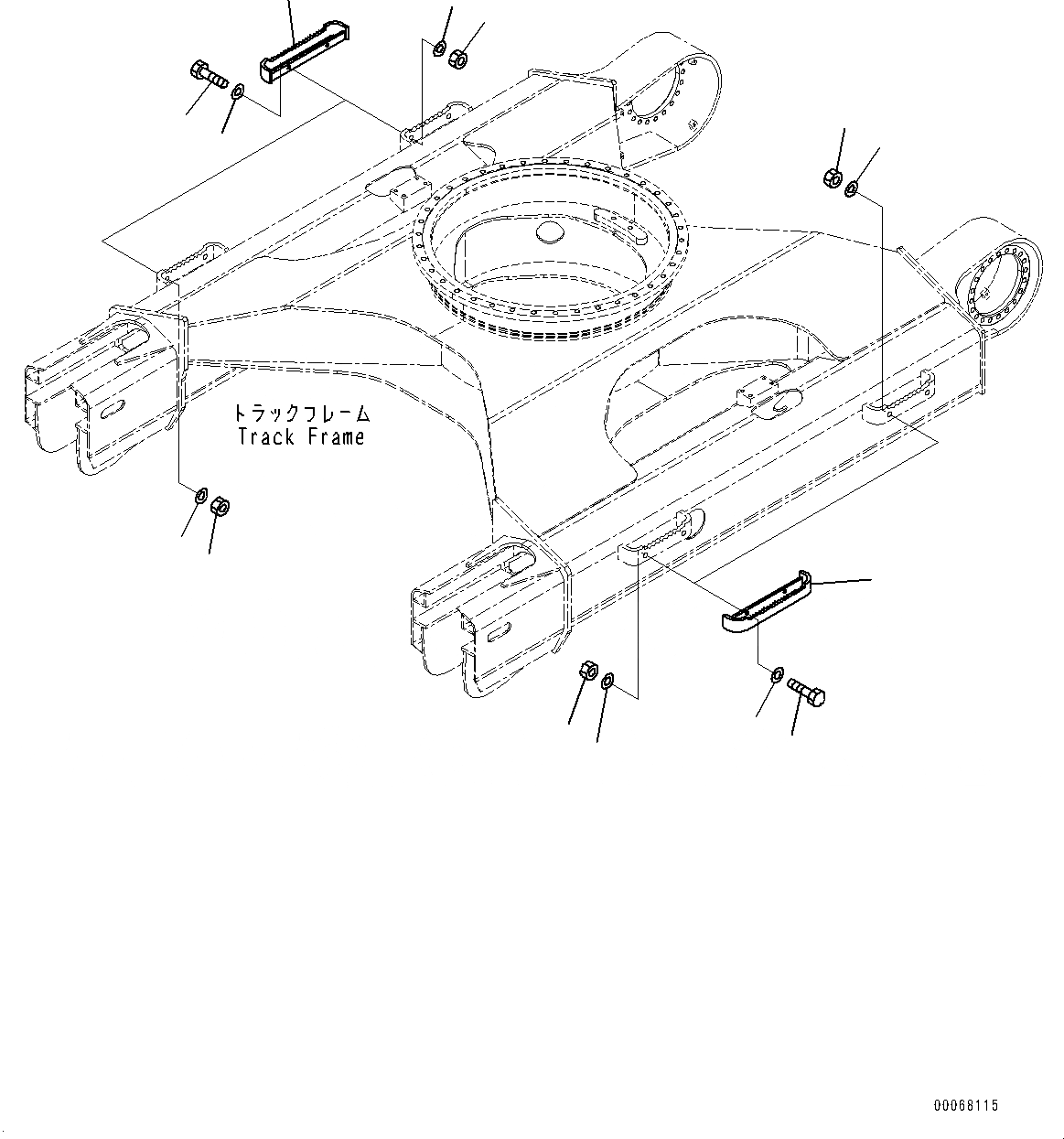 トラックフレーム
Track Frame

00068115