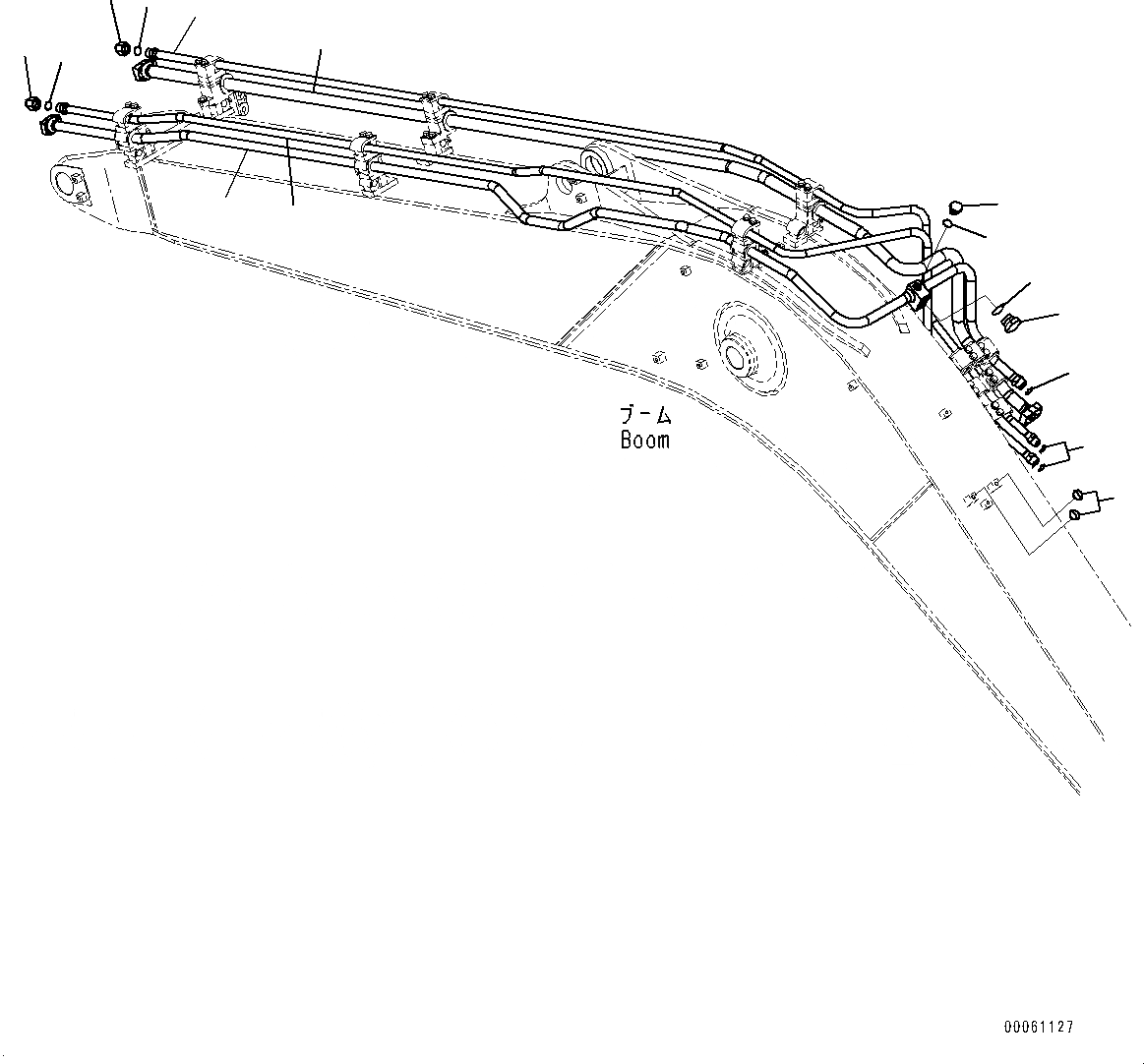 ブーム
Boom

00061127