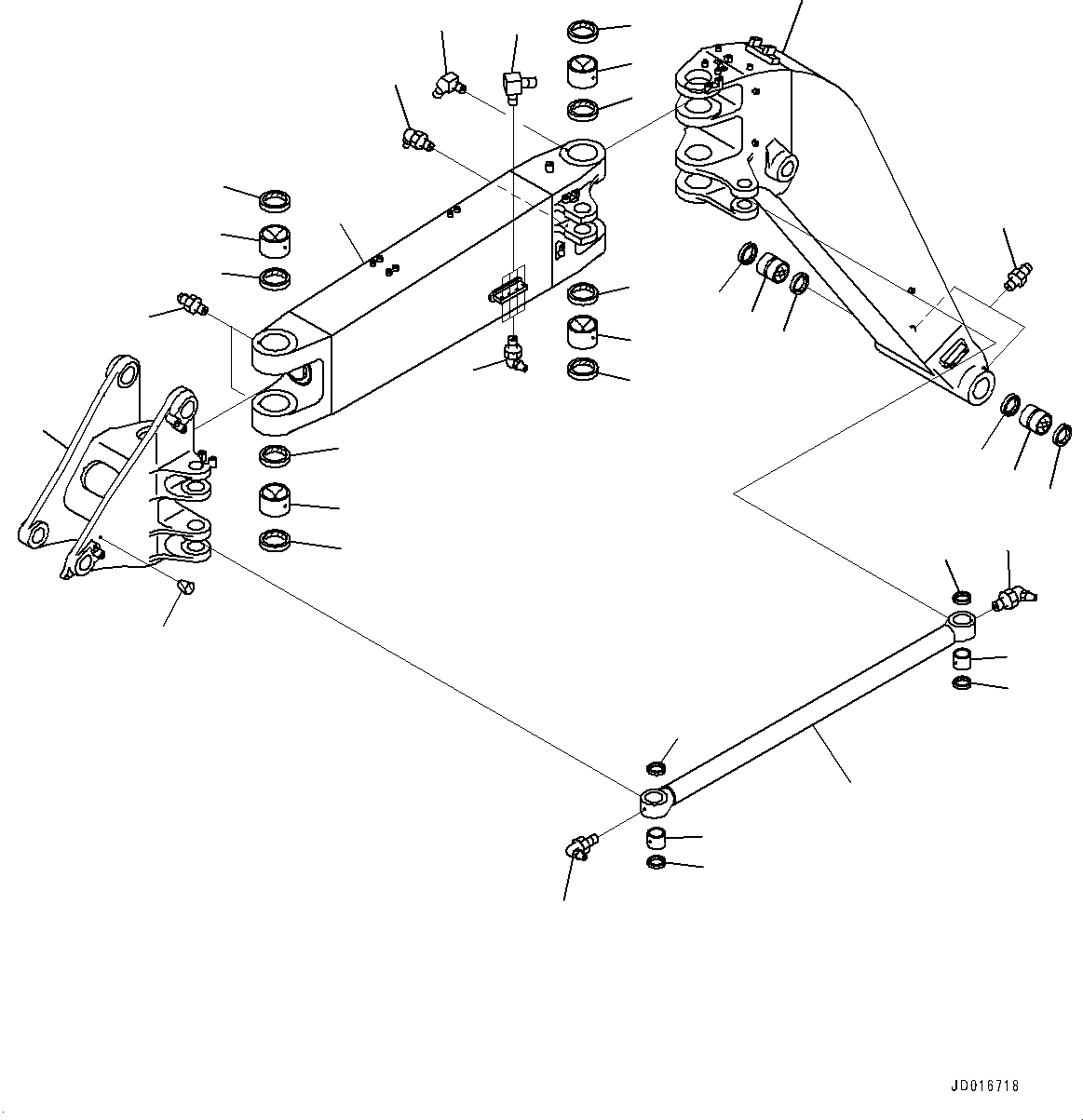 JD016718